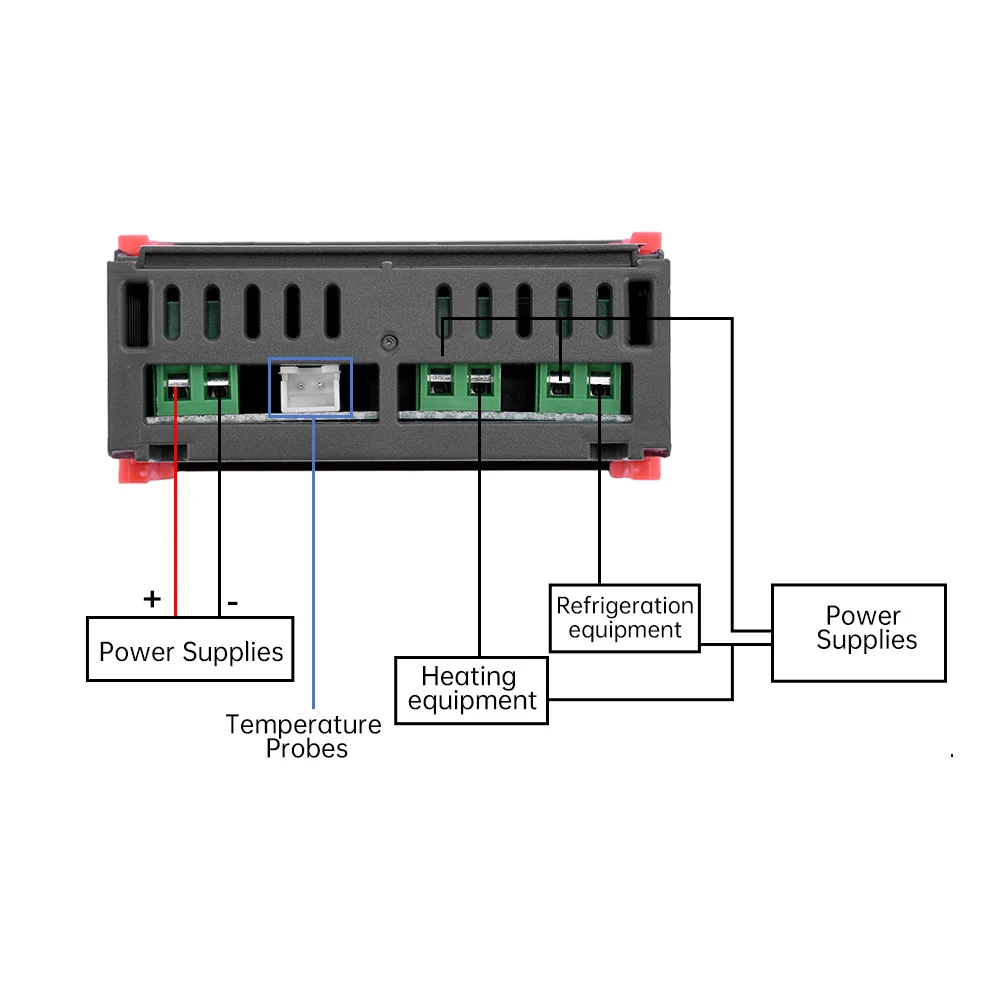 +
-
Power Supplies

Temperature Probes

Heating equipment

Refrigeration equipment

Power Supplies