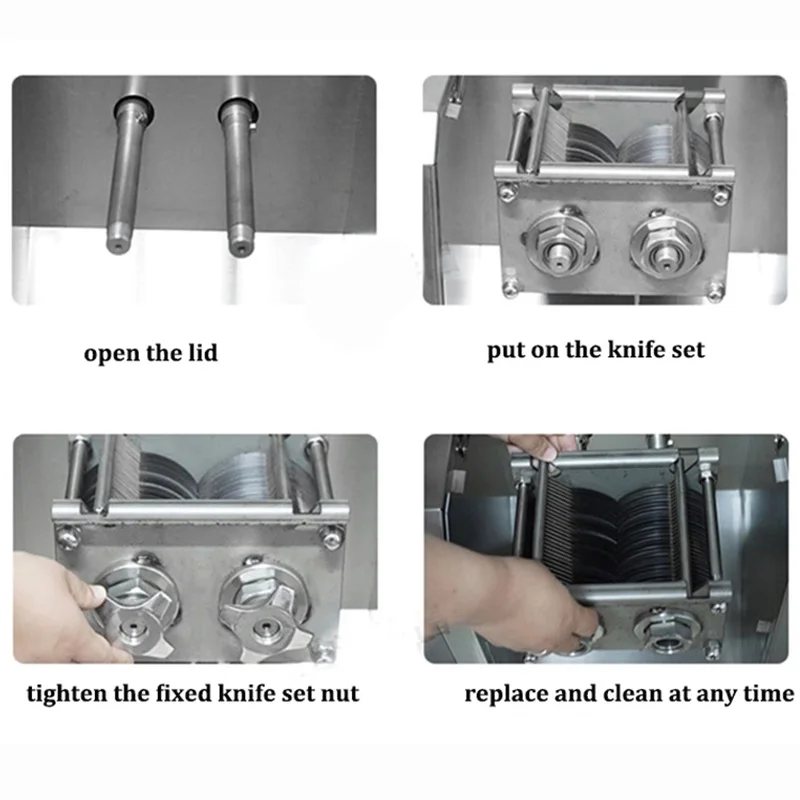 open the lid

put on the knife set

tighten the fixed knife set nut

replace and clean at any time