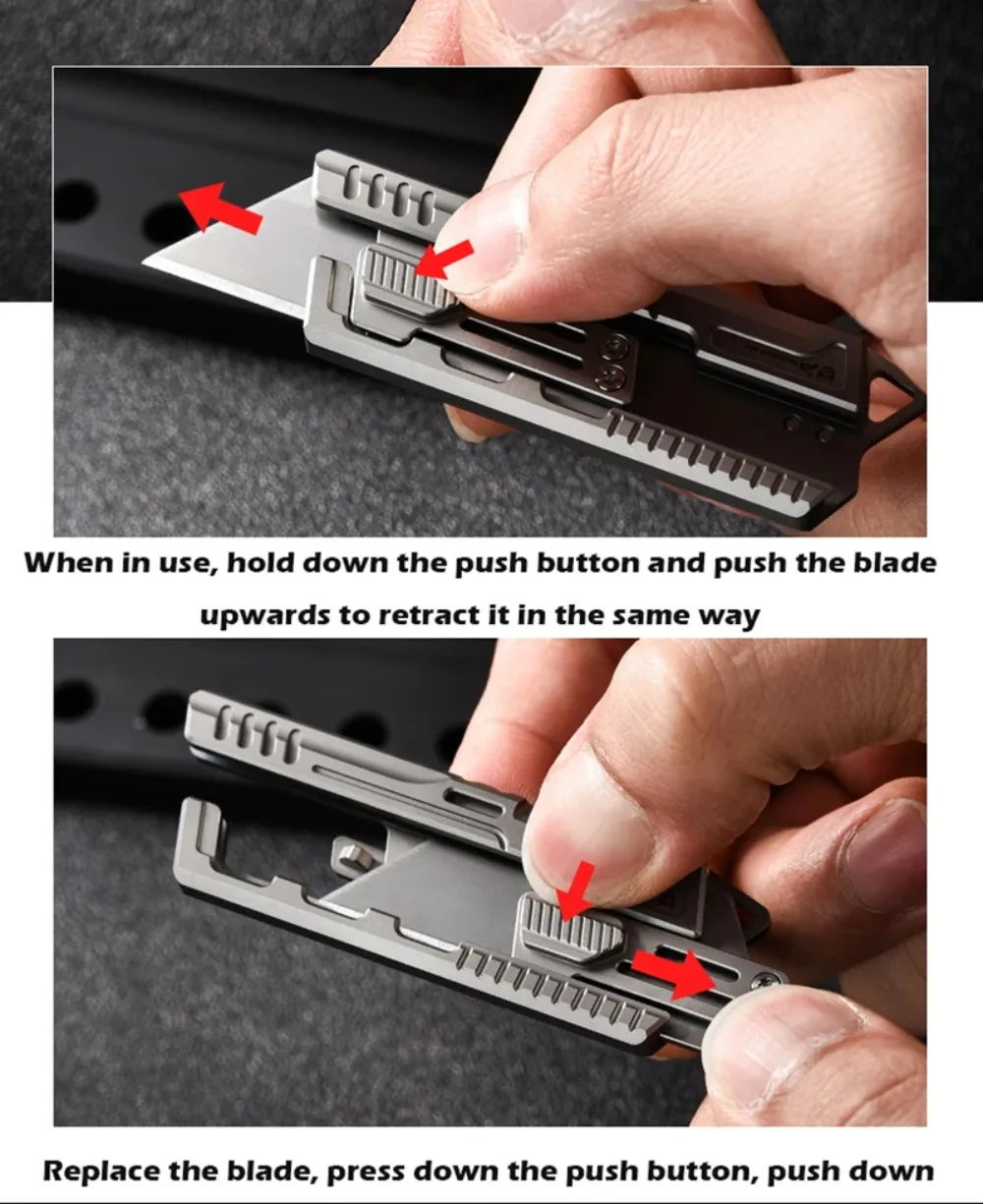 When in use, hold down the push button and push the blade upwards to retract it in the same way

Replace the blade, press down the push button, push down