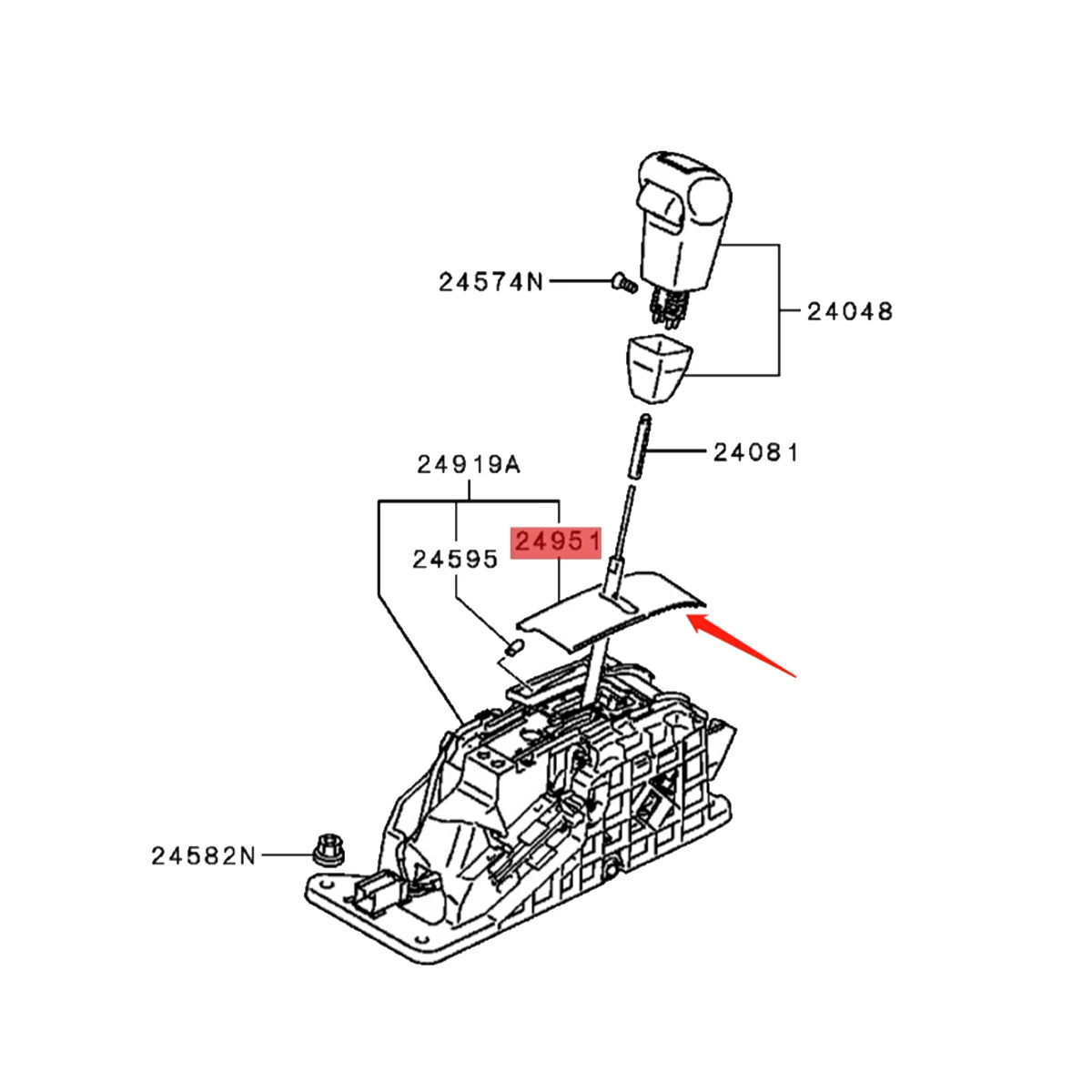 24574N
24048
24081
24919A
24951
24595
24582N