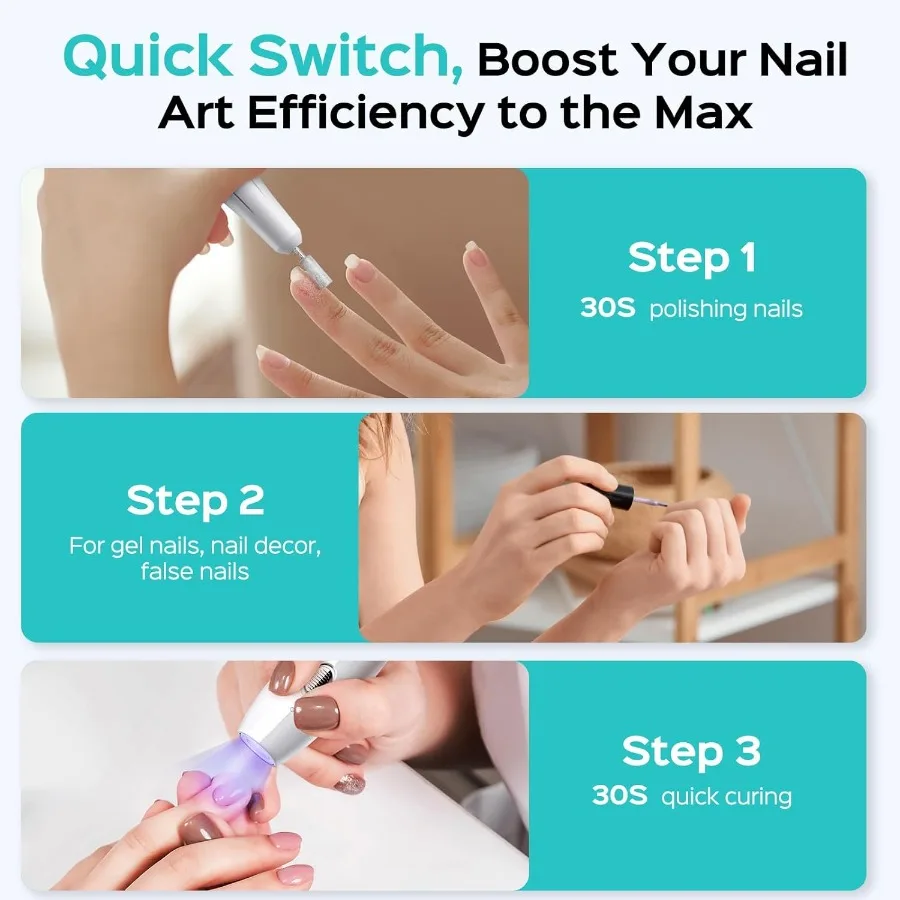 Quick Switch, Boost Your Nail Art Efficiency to the Max

Step 1
30S polishing nails

Step 2
For gel nails, nail decor, false nails

Step 3
30S quick curing