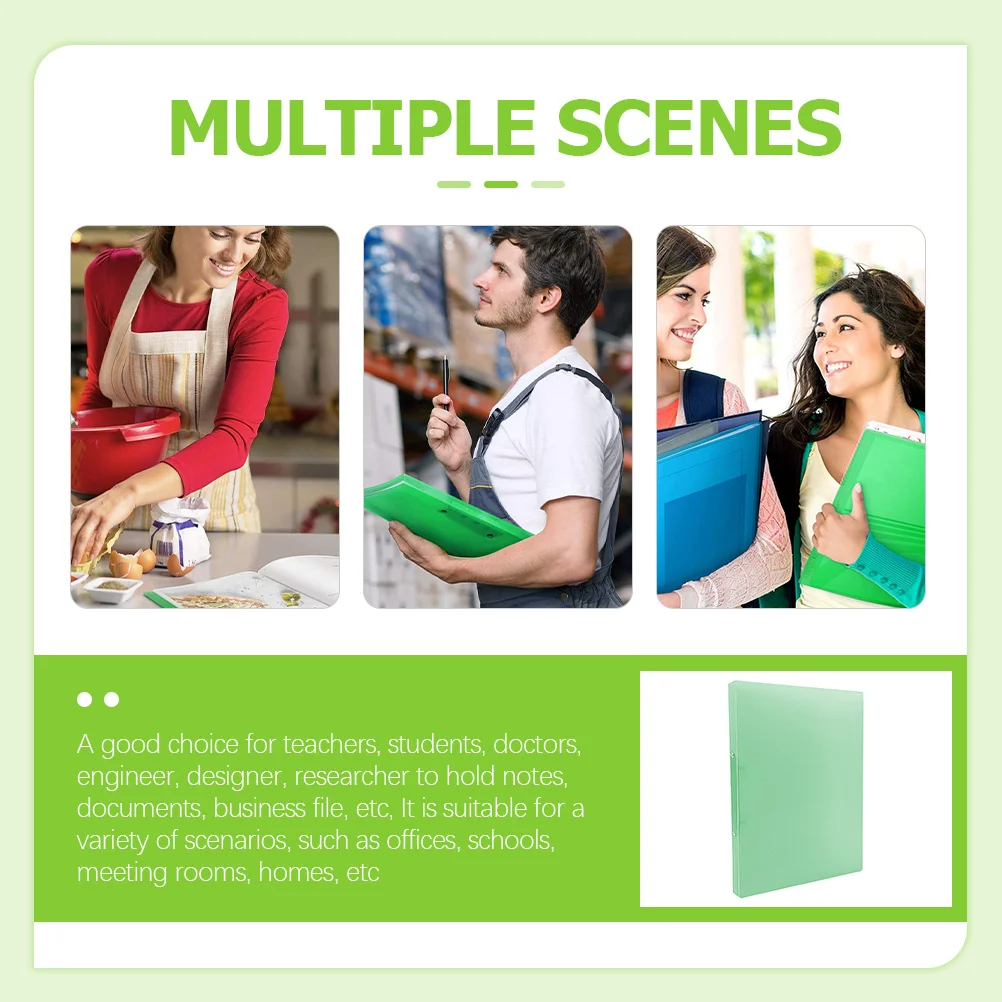 MULTIPLE SCENES

A good choice for teachers, students, doctors, engineer, designer, researcher to hold notes, documents, business file, etc, It is suitable for a variety of scenarios, such as offices, schools, meeting rooms, homes, etc