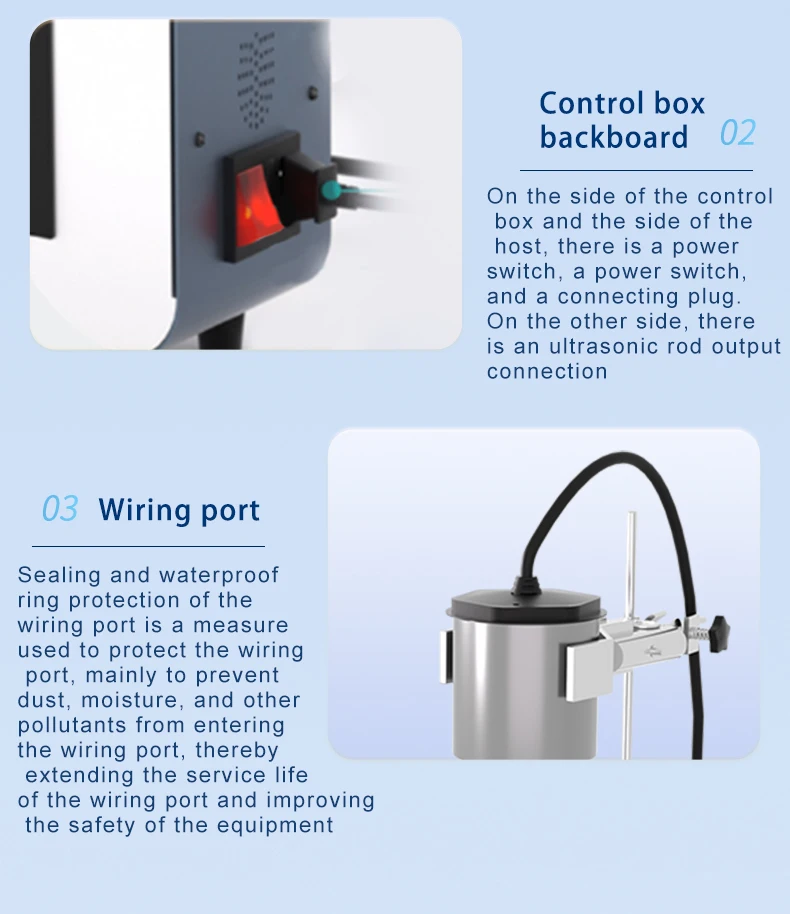 Control box backboard 02

On the side of the control box and the side of the host, there is a power switch, a power switch, and a connecting plug. On the other side, there is an ultrasonic rod output connection

03 Wiring port

Sealing and waterproof ring protection of the wiring port is a measure used to protect the wiring port, mainly to prevent dust, moisture, and other pollutants from entering the wiring port, thereby extending the service life of the wiring port and improving the safety of the equipment