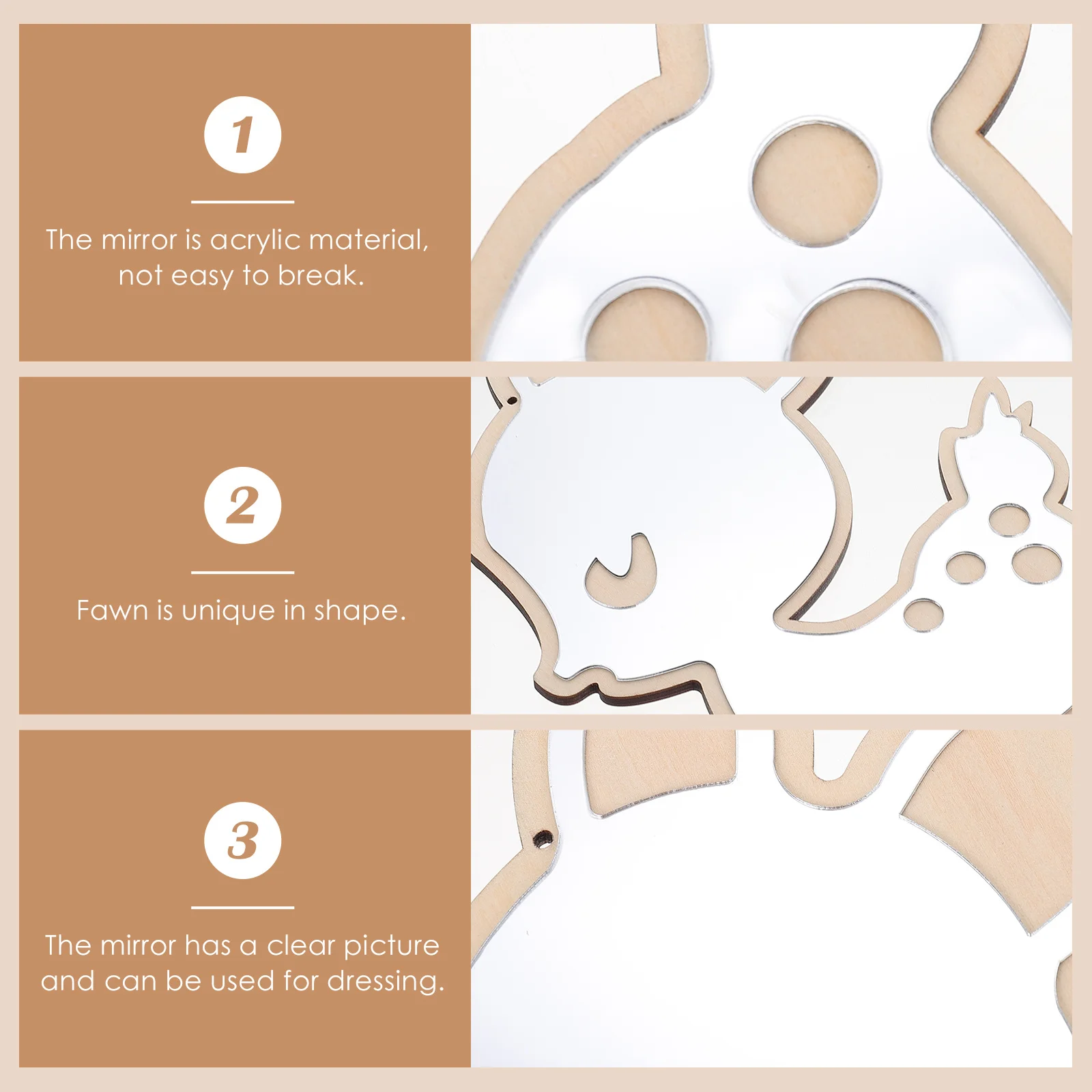 1

The mirror is acrylic material, not easy to break.

2

Fawn is unique in shape.

3

The mirror has a clear picture and can be used for dressing.