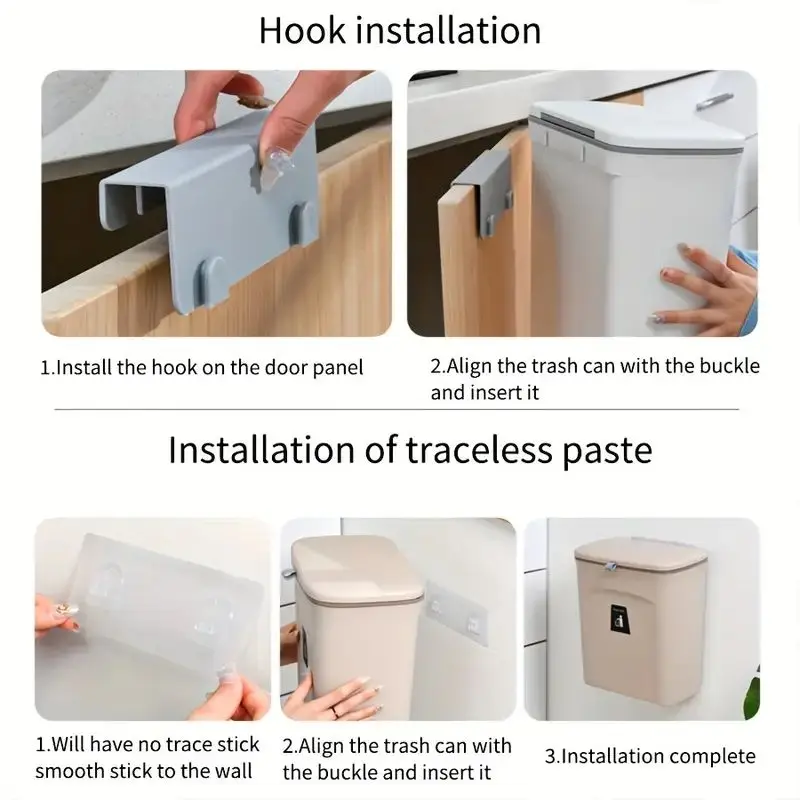 Hook installation

1.Install the hook on the door panel

2.Align the trash can with the buckle and insert it

Installation of traceless paste

1.Will have no trace stick smooth stick to the wall

2.Align the trash can with the buckle and insert it

3.Installation complete