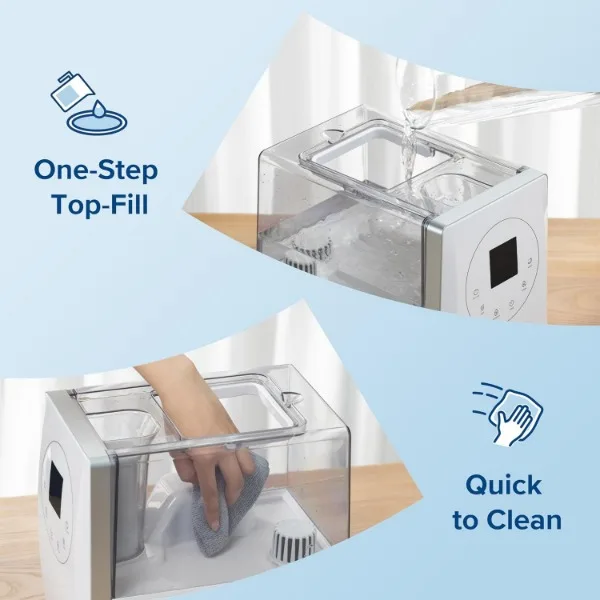 One-Step
Top-Fill

Quick
to Clean