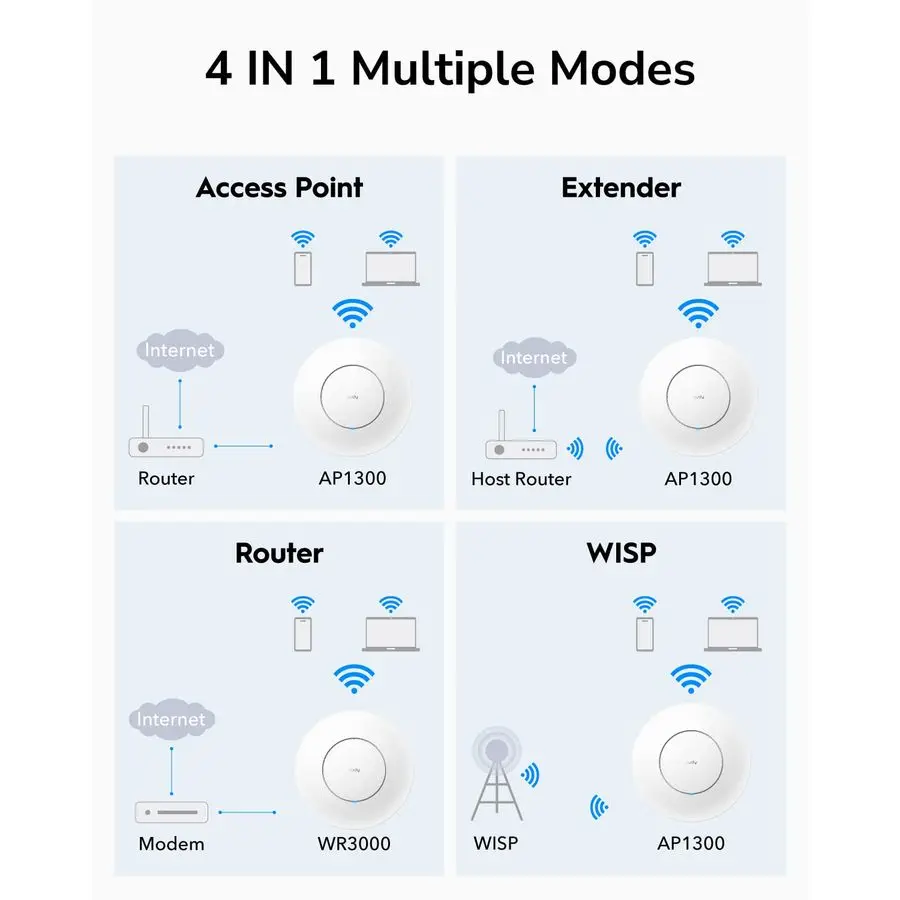 4 IN 1 Multiple Modes

Access Point

Internet

Router

AP1300

Extender

Internet

Host Router

AP1300

Router

Internet

Modem

WR3000

WISP

WISP

AP1300