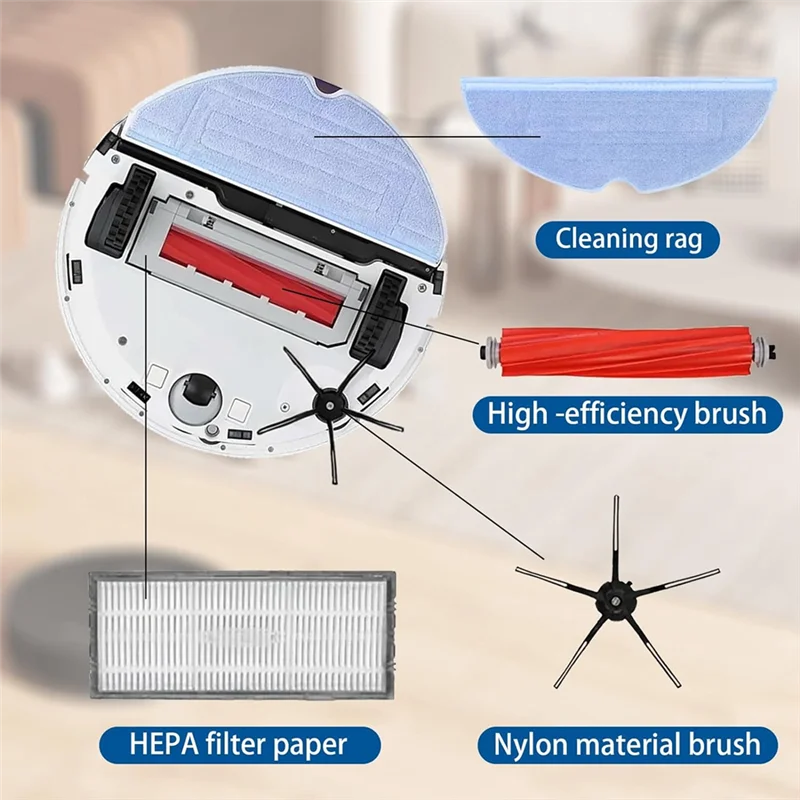 Cleaning rag

High -efficiency brush

HEPA filter paper

Nylon material brush