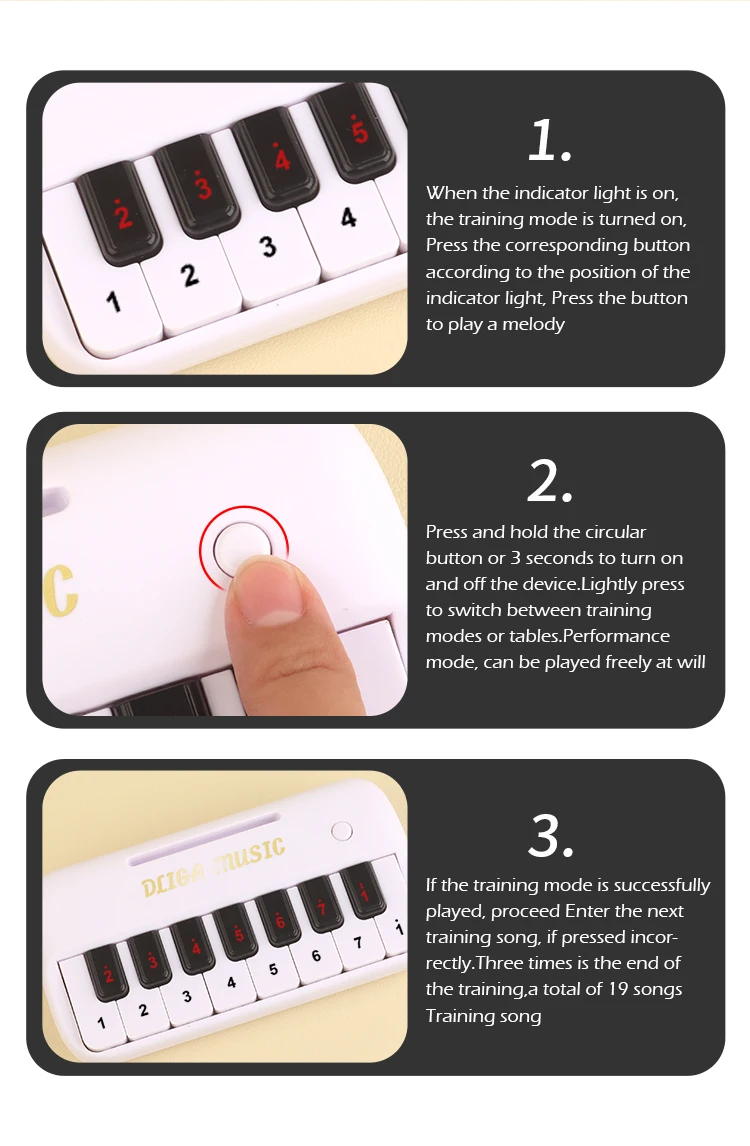 2
3
4
5
1
2
3
4

1.

When the indicator light is on, the training mode is turned on, Press the corresponding button according to the position of the indicator light, Press the button to play a melody

C

2.

Press and hold the circular button or 3 seconds to turn on and off the device.Lightly press to switch between training modes or tables.Performance mode, can be played freely at will

DLIGA MUSIC
2
3
4
5
6
7
1
1
2
3
4
5
6
7
1

3.

If the training mode is successfully played, proceed Enter the next training song, if pressed incorrectly.Three times is the end of the training,a total of 19 songs Training song