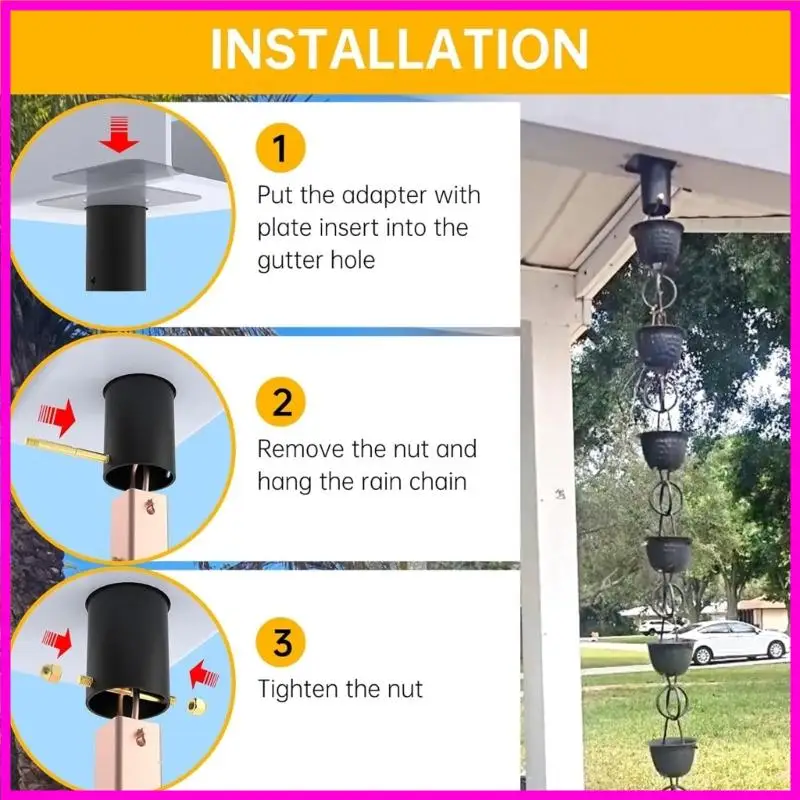 INSTALLATION

1
Put the adapter with plate insert into the gutter hole

2
Remove the nut and hang the rain chain

3
Tighten the nut