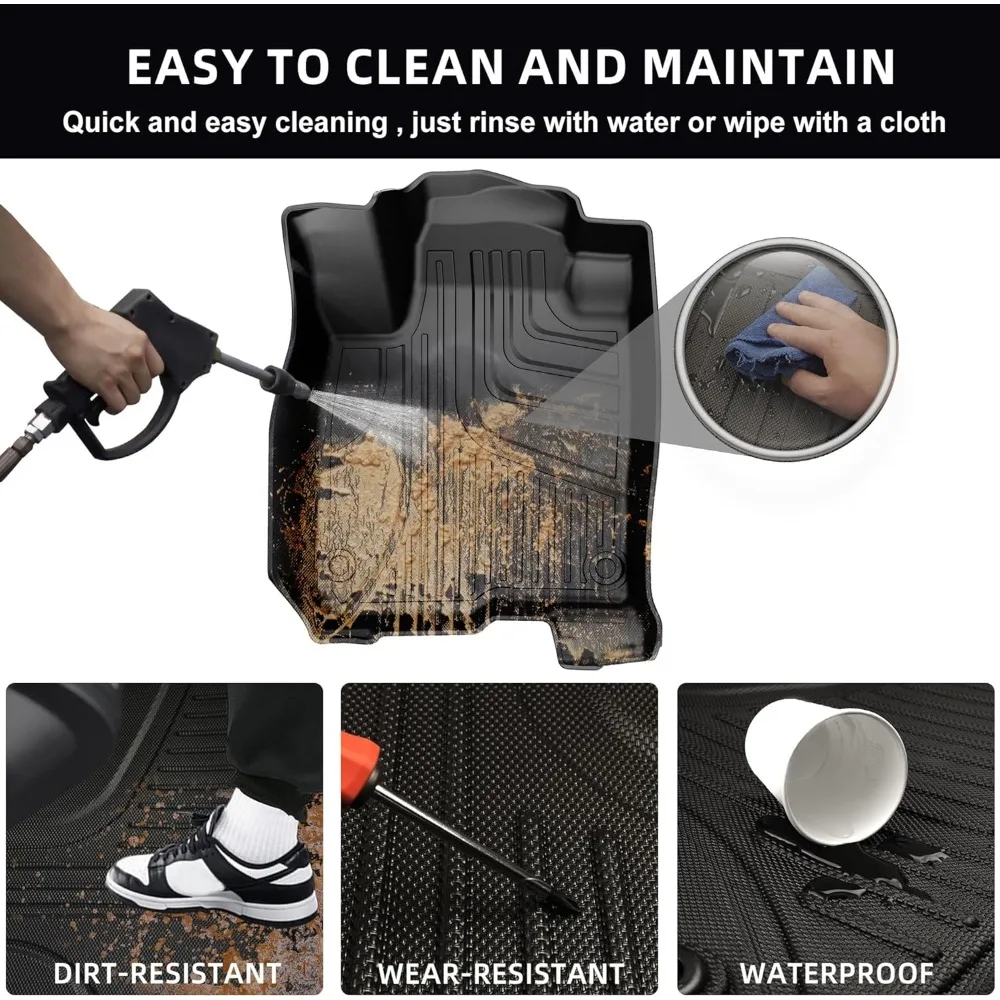 EASY TO CLEAN AND MAINTAIN
Quick and easy cleaning , just rinse with water or wipe with a cloth

DIRT-RESISTANT

WEAR-RESISTANT

WATERPROOF