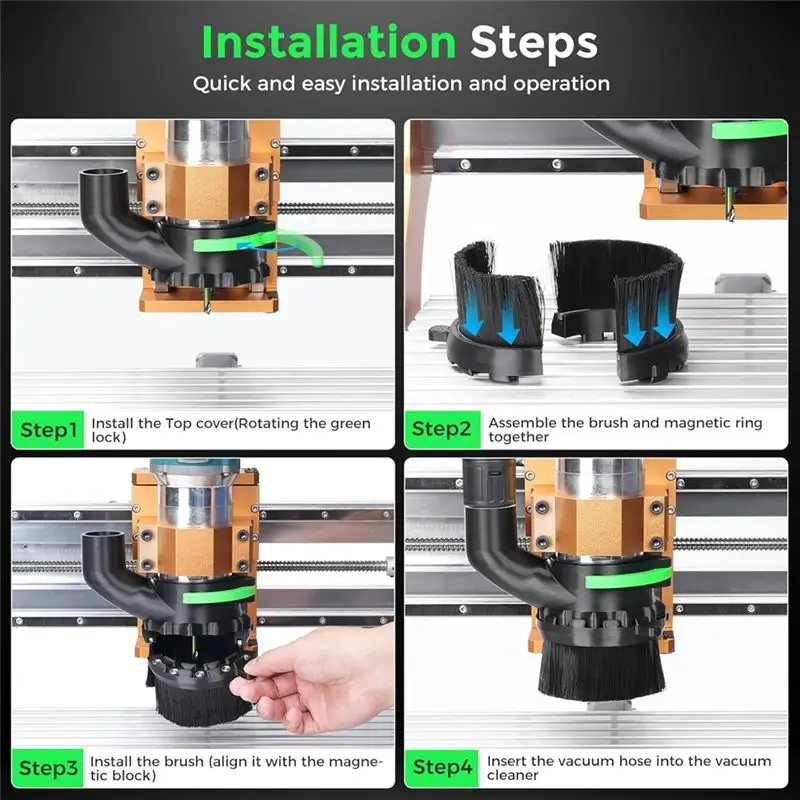 Installation Steps
Quick and easy installation and operation

Step1 Install the Top cover(Rotating the green lock)

Step2 Assemble the brush and magnetic ring together

Step3 Install the brush (align it with the magnetic block)

Step4 Insert the vacuum hose into the vacuum cleaner