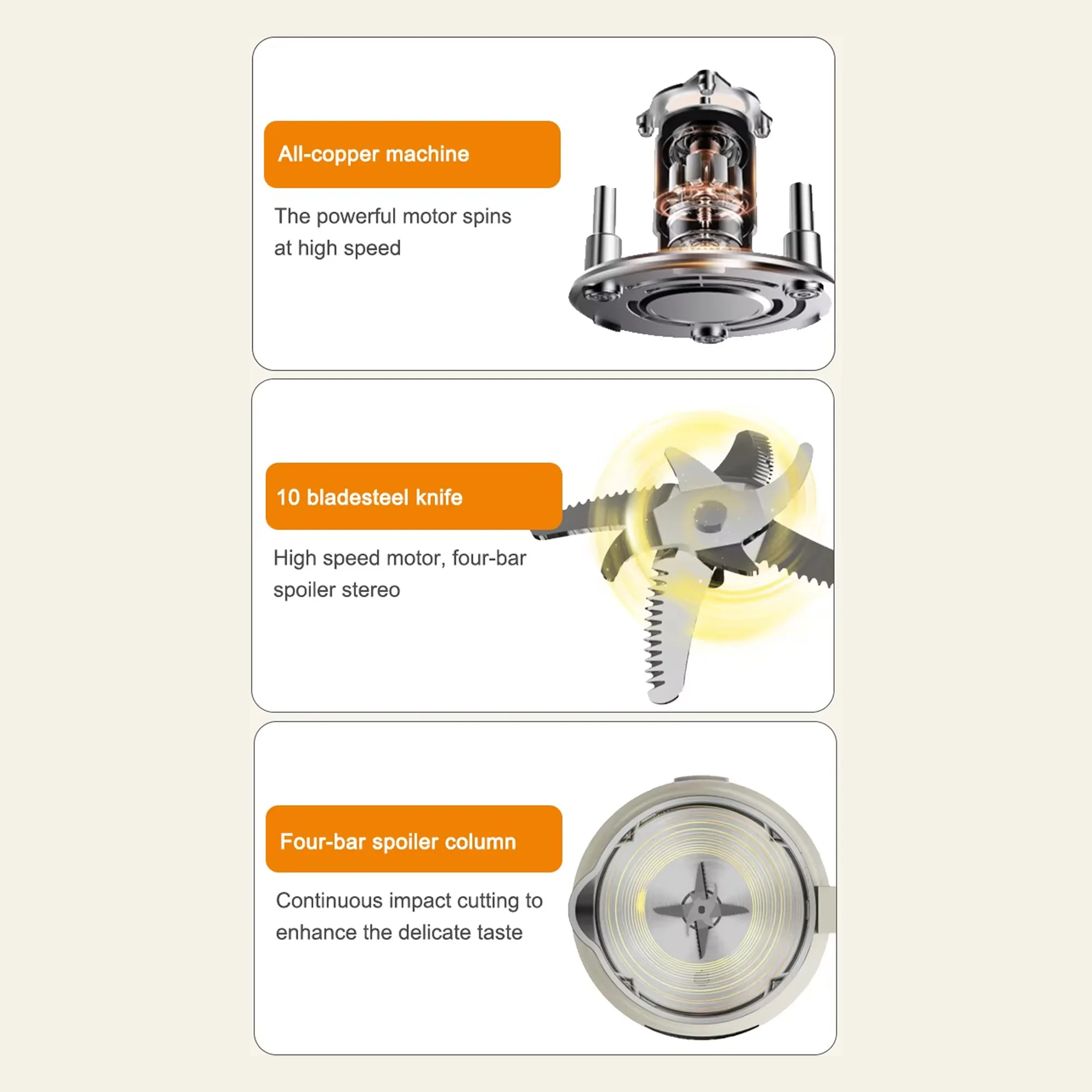 All-copper machine

The powerful motor spins at high speed

10 bladesteel knife

High speed motor, four-bar spoiler stereo

Four-bar spoiler column

Continuous impact cutting to enhance the delicate taste