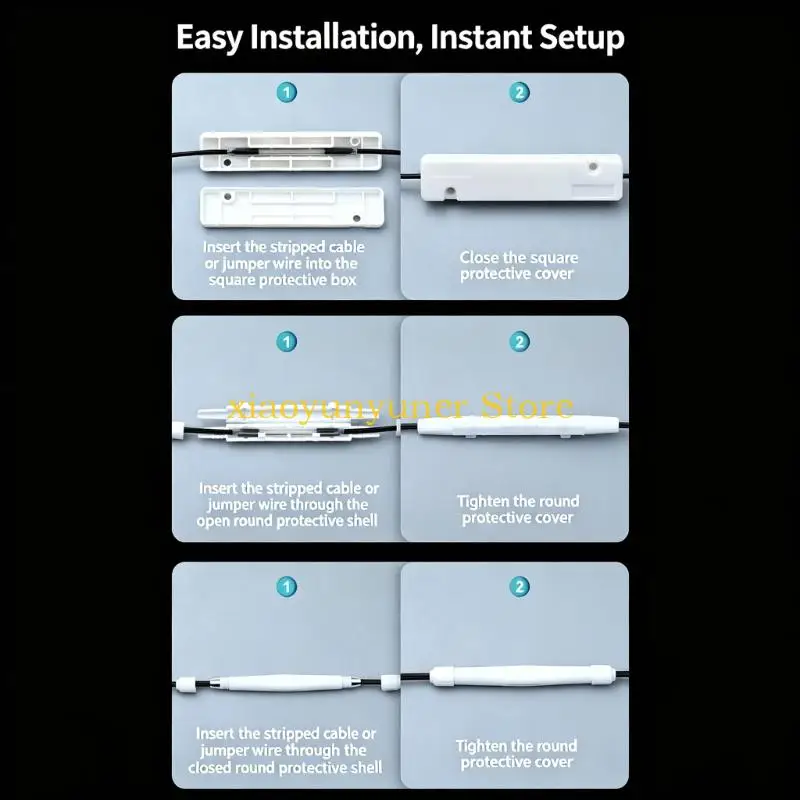 Easy Installation, Instant Setup

1

Insert the stripped cable or jumper wire into the square protective box

2

Close the square protective cover

1

Insert the stripped cable or jumper wire through the open round protective shell

2

Tighten the round protective cover

1

Insert the stripped cable or jumper wire through the closed round protective shell

2

Tighten the round protective cover

xiaoyunyuner Store