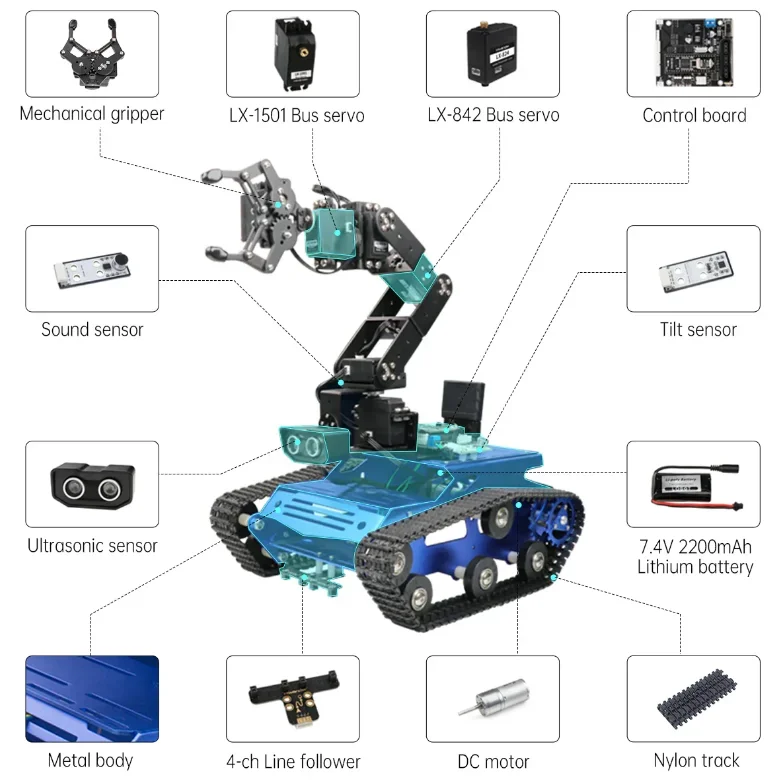 Mechanical gripper

LX-1501 Bus servo

LX-842 Bus servo

Control board

Sound sensor

Tilt sensor

Ultrasonic sensor

7.4V 2200mAh Lithium battery

Metal body

4-ch Line follower

DC motor

Nylon track