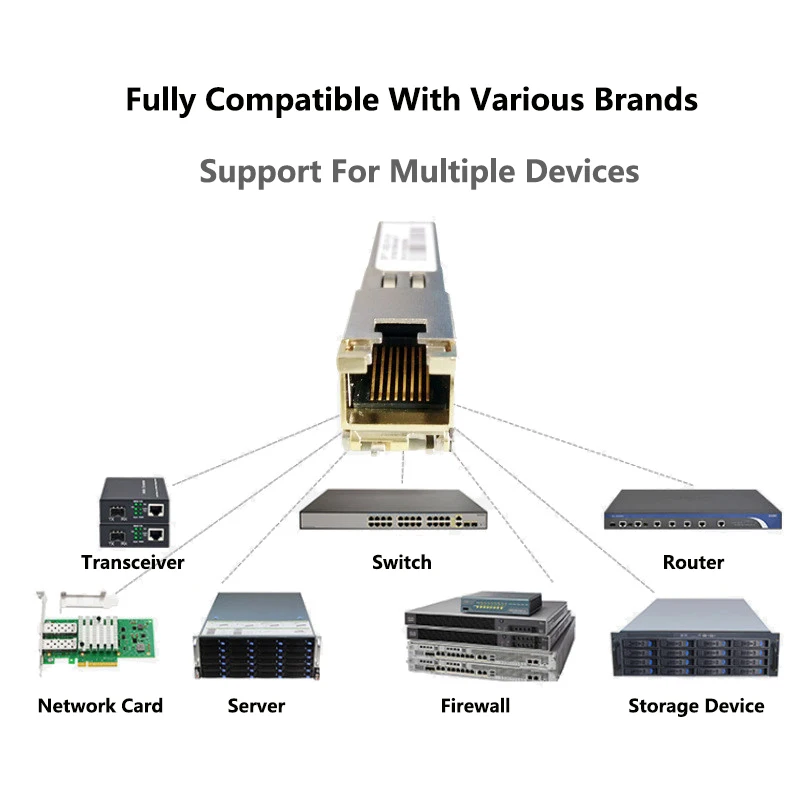 Fully Compatible With Various Brands

Support For Multiple Devices

Transceiver

Switch

Router

Network Card

Server

Firewall

Storage Device