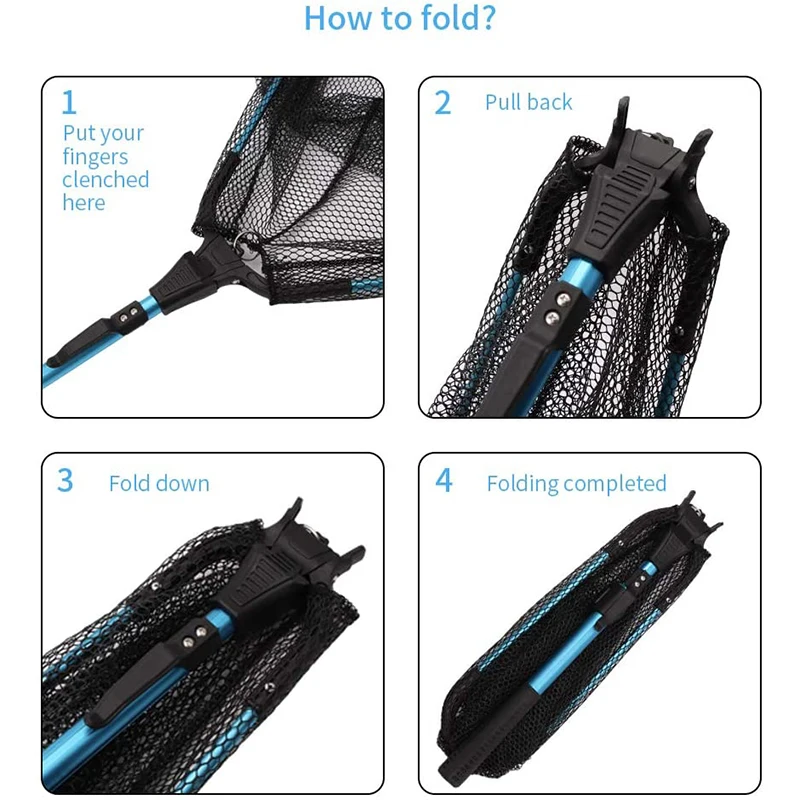 How to fold?

1
Put your fingers clenched here

2 Pull back

3 Fold down

4 Folding completed