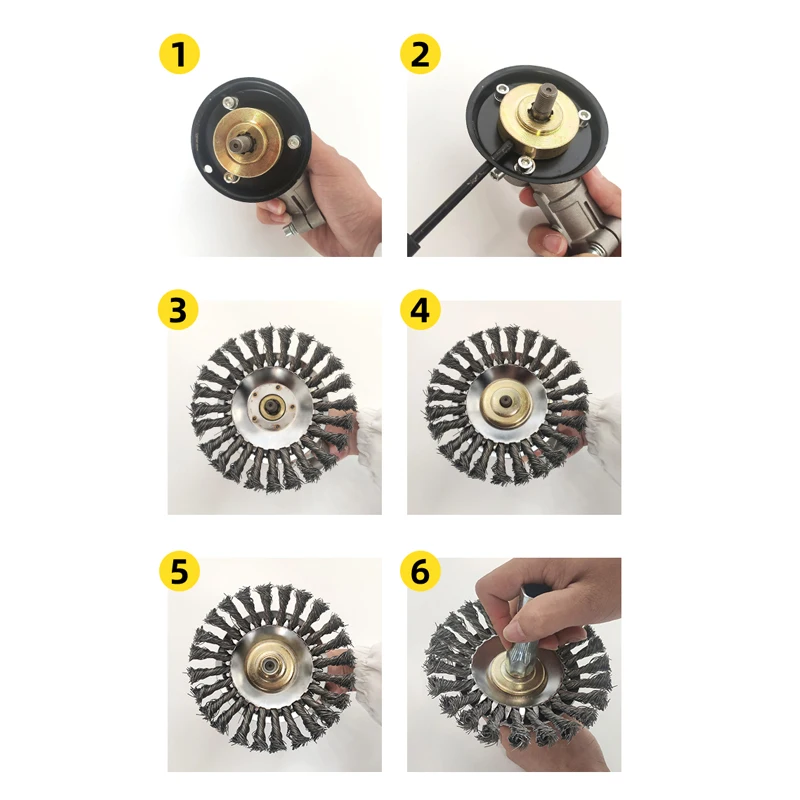 1
2
3
4
5
6