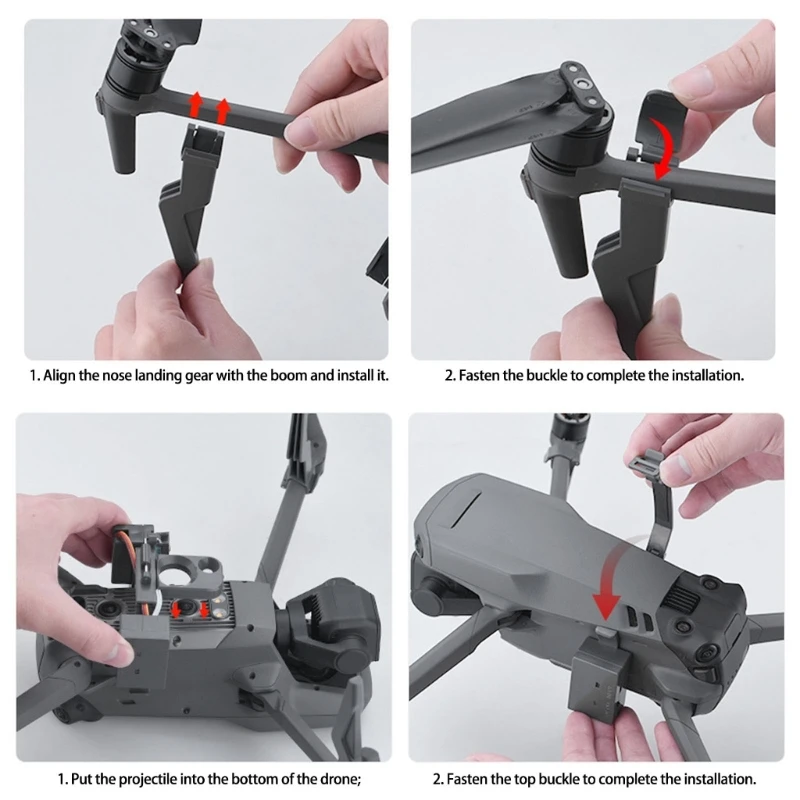 1. Align the nose landing gear with the boom and install it.

2. Fasten the buckle to complete the installation.

1. Put the projectile into the bottom of the drone;

2. Fasten the top buckle to complete the installation.