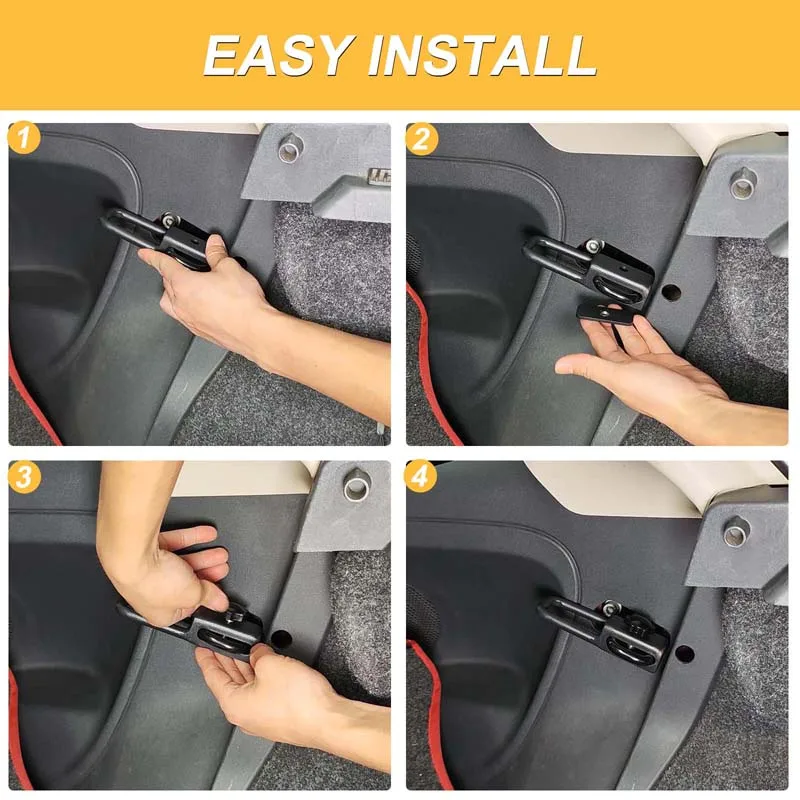 EASY INSTALL

1

2

3

4