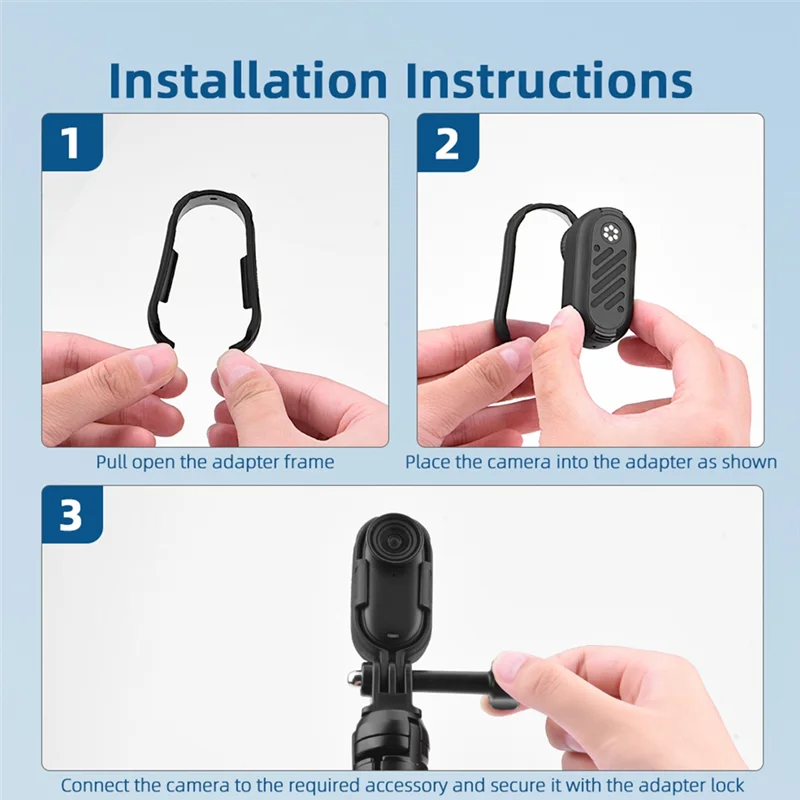 Installation Instructions

1

Pull open the adapter frame

2

Place the camera into the adapter as shown

3

Connect the camera to the required accessory and secure it with the adapter lock