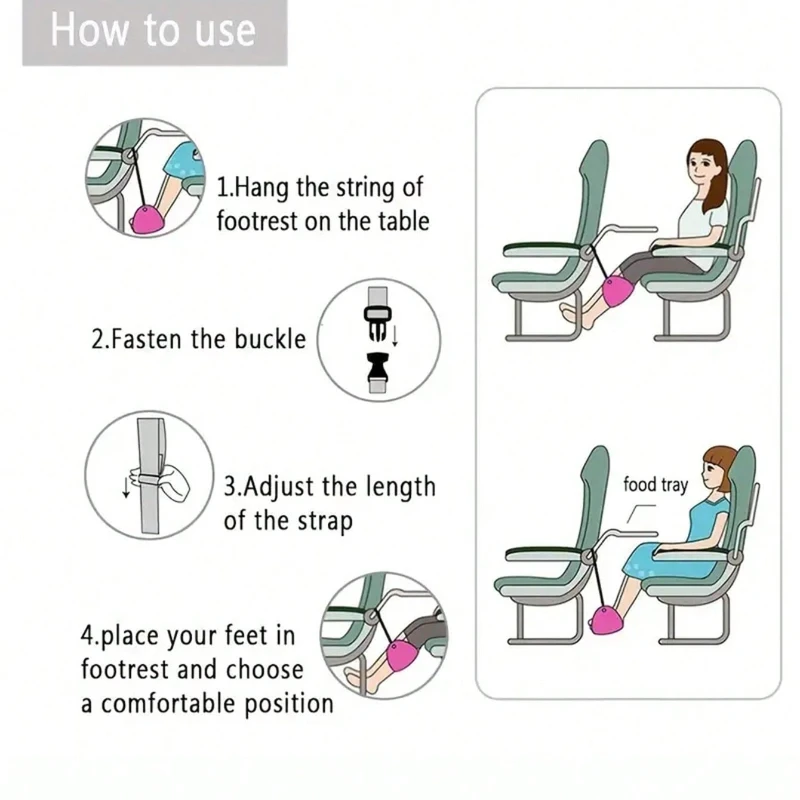 How to use

1.Hang the string of footrest on the table

2.Fasten the buckle

3.Adjust the length of the strap

4.place your feet in footrest and choose a comfortable position

food tray