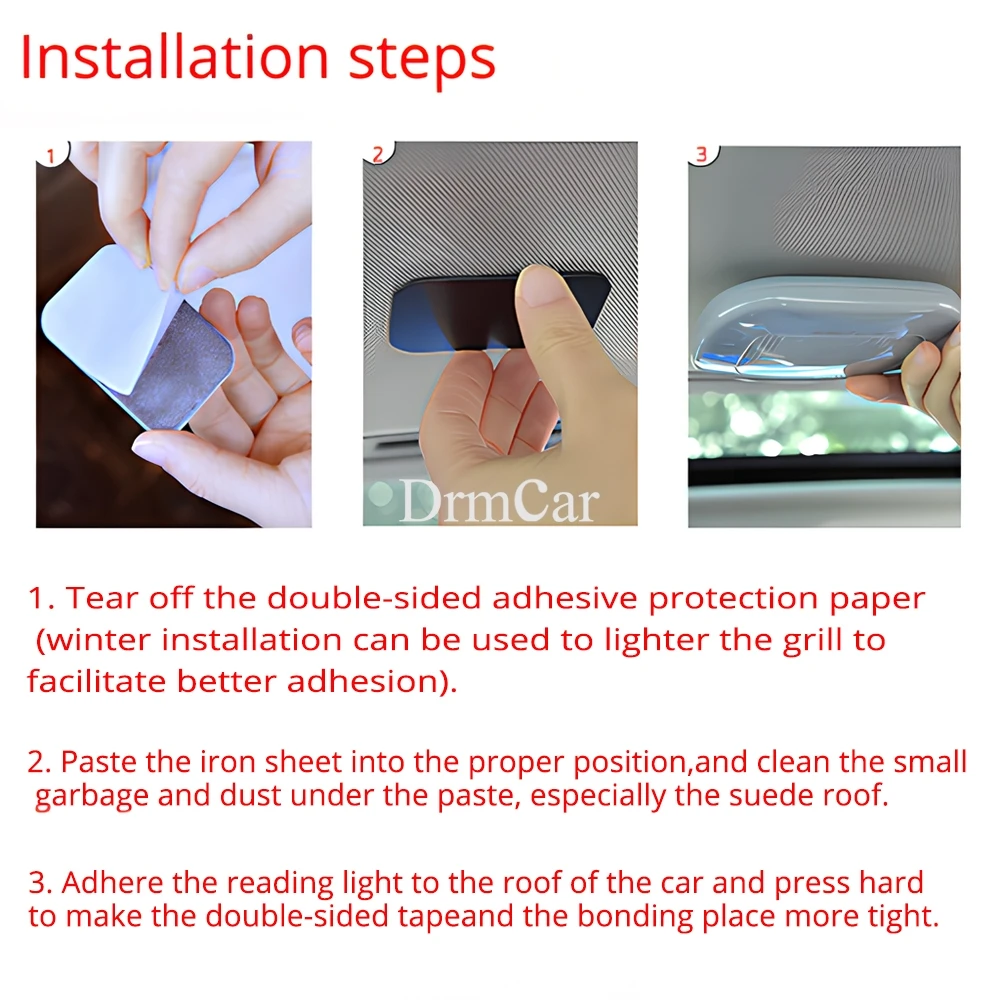 Installation steps

1

2

DrmCar

3

1. Tear off the double-sided adhesive protection paper (winter installation can be used to lighter the grill to facilitate better adhesion).

2. Paste the iron sheet into the proper position,and clean the small garbage and dust under the paste, especially the suede roof.

3. Adhere the reading light to the roof of the car and press hard to make the double-sided tapeand the bonding place more tight.