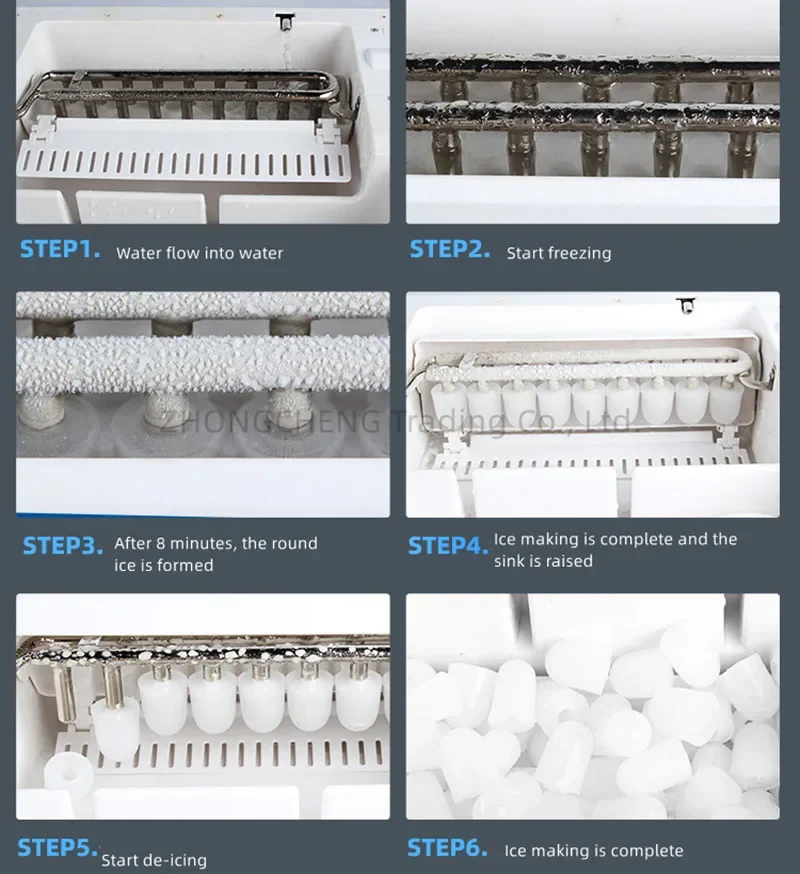 STEP1. Water flow into water

STEP2. Start freezing

ZHONGCHENG Trading Co., Ltd

STEP3. After 8 minutes, the round ice is formed

STEP4. Ice making is complete and the sink is raised

STEP5. Start de-icing

STEP6. Ice making is complete