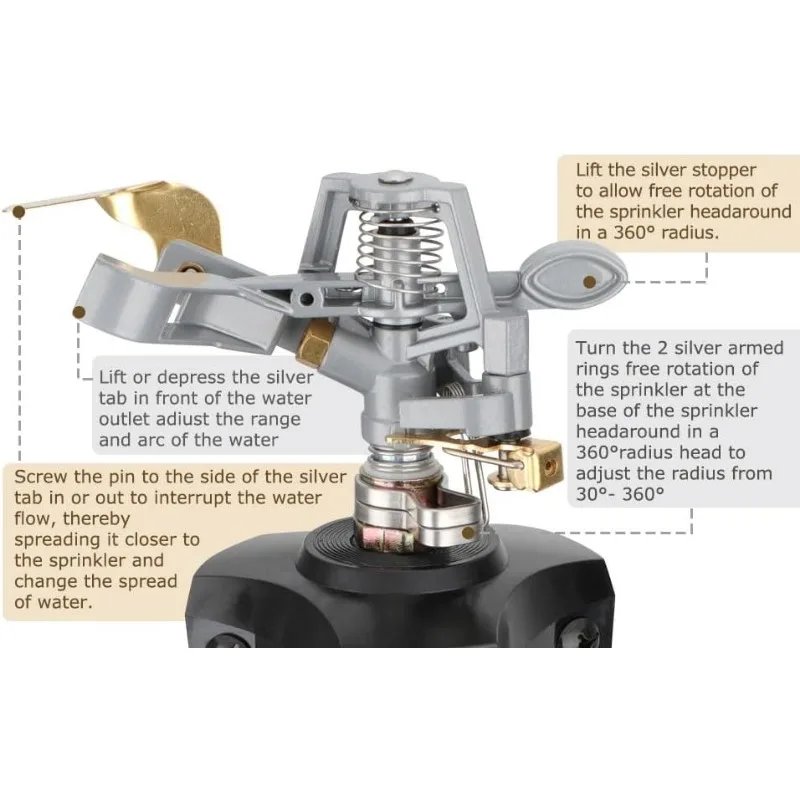 Lift the silver stopper to allow free rotation of the sprinkler headaround in a 360° radius.

Lift or depress the silver tab in front of the water outlet adiust the range and arc of the water

Turn the 2 silver armed rings free rotation of the sprinkler at the base of the sprinkler headaround in a 360°radius head to adjust the radius from 30°- 360°

Screw the pin to the side of the silver tab in or out to interrupt the water flow, thereby spreading it closer to the sprinkler and change the spread of water.