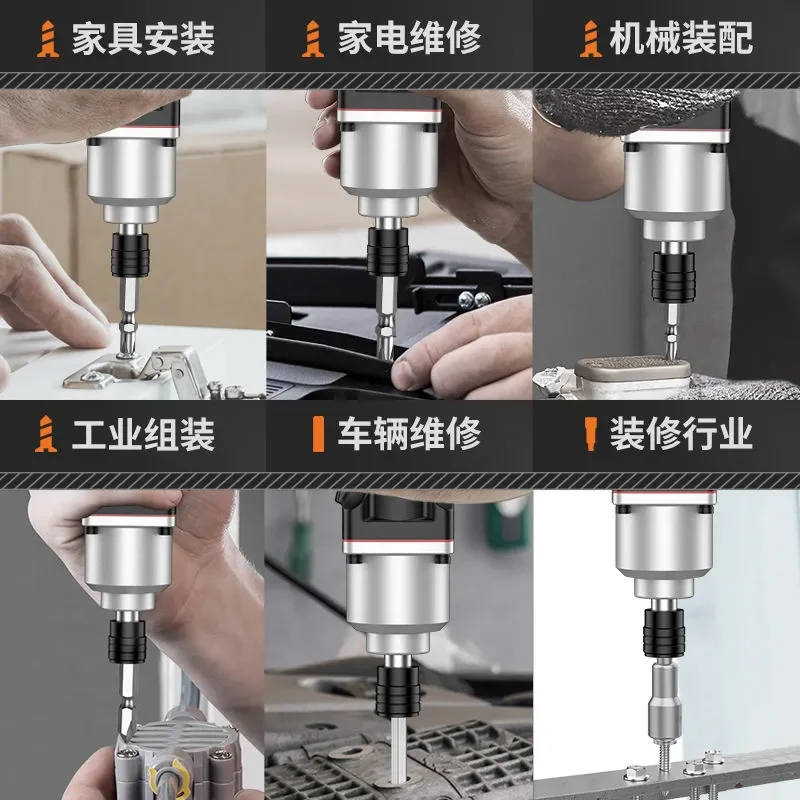 家具安装

家电维修

机械装配

工业组装

车辆维修

装修行业