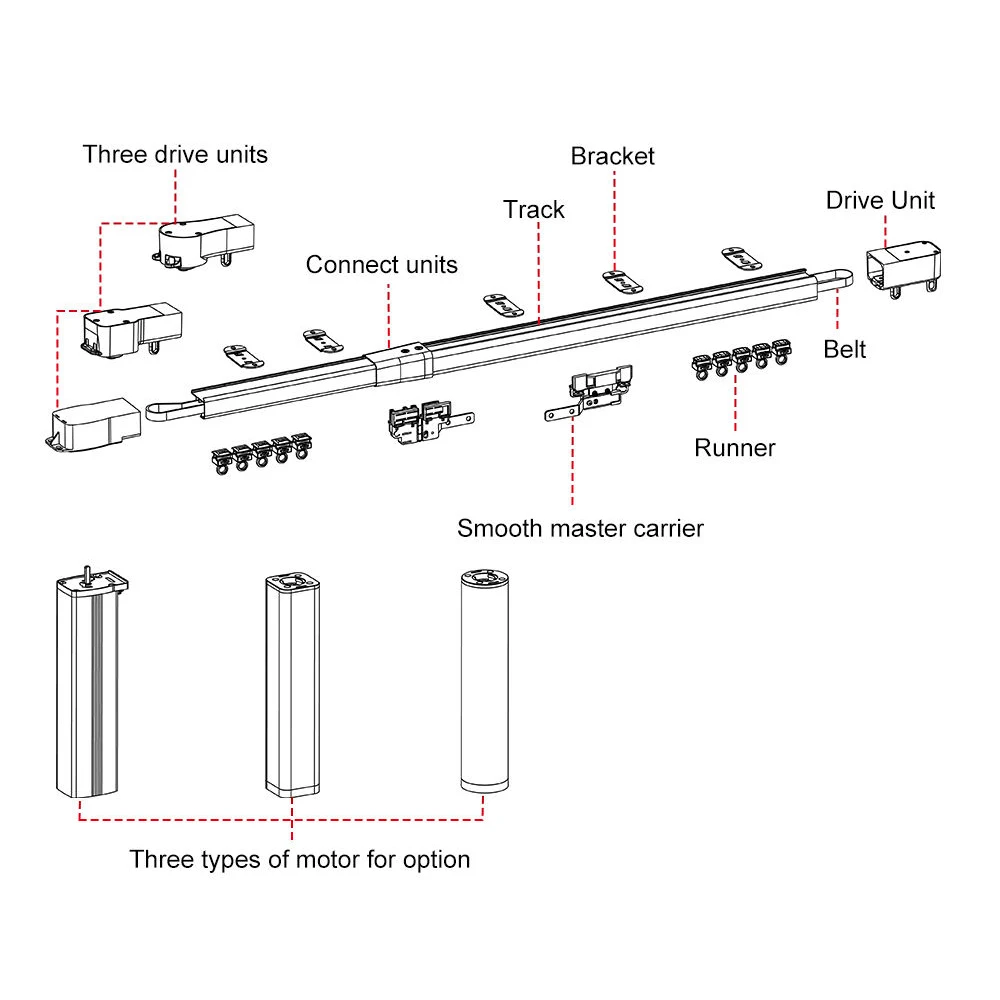 Three drive units

Bracket

Track

Drive Unit

Connect units

Belt

Runner

Smooth master carrier

Three types of motor for option