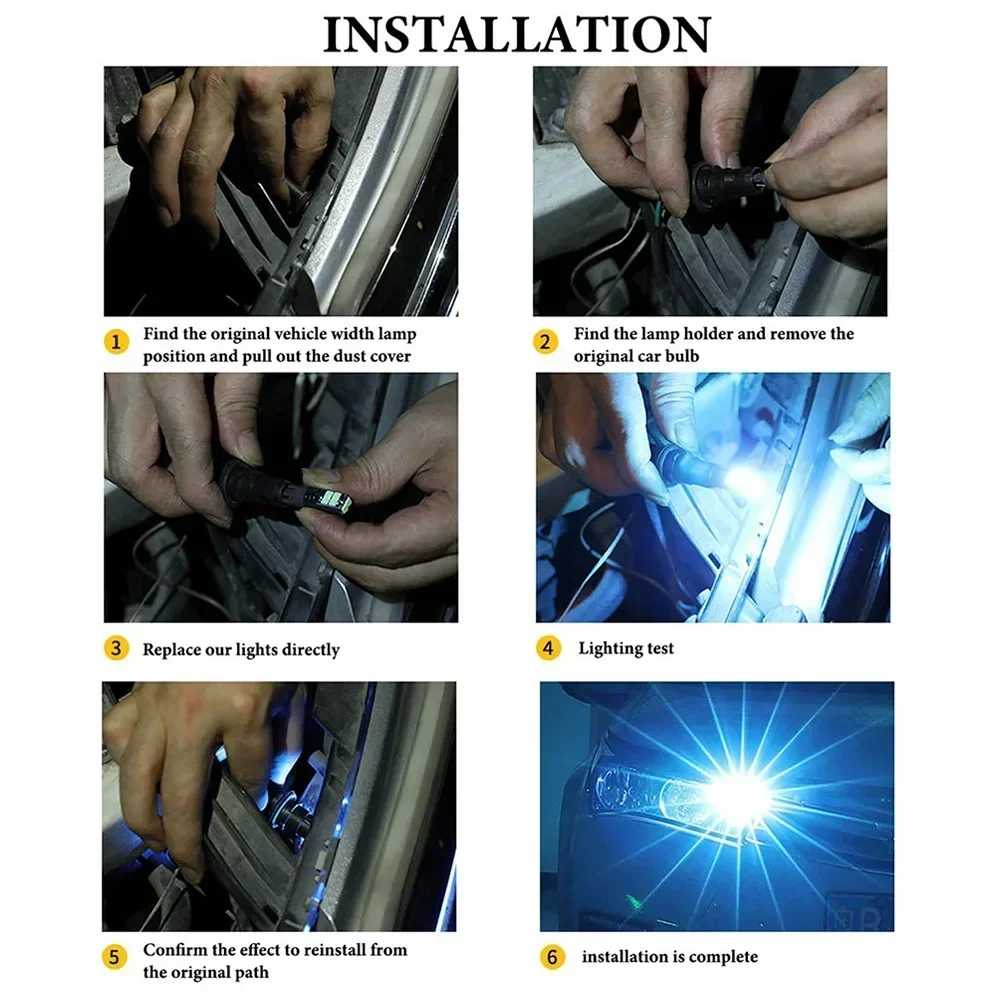 INSTALLATION

1 Find the original vehicle width lamp position and pull out the dust cover

2 Find the lamp holder and remove the original car bulb

3 Replace our lights directly

4 Lighting test

5 Confirm the effect to reinstall from the original path

6 installation is complete