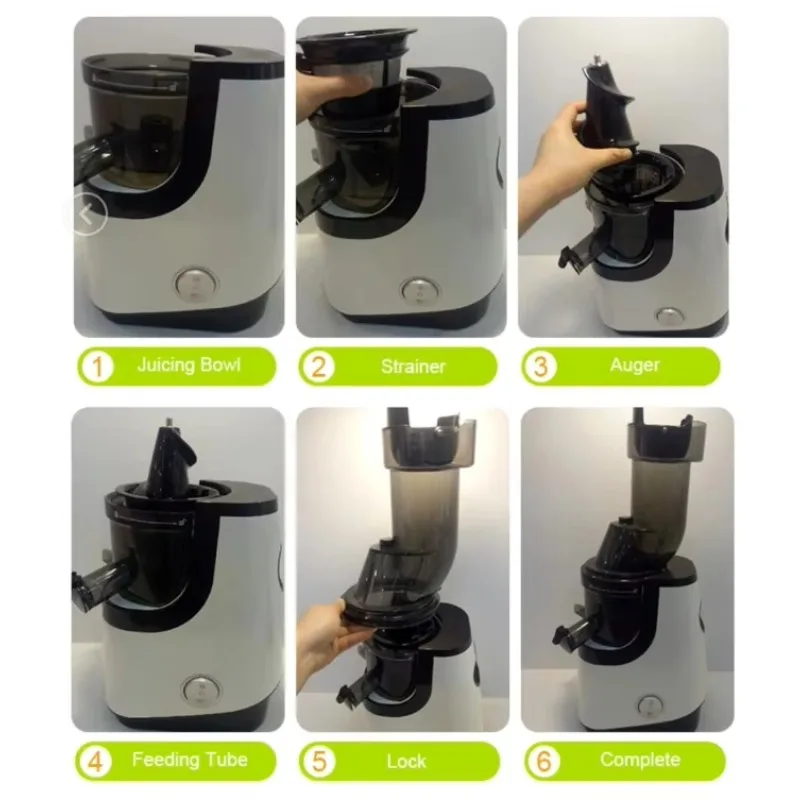 1 Juicing Bowl

2 Strainer

3 Auger

4 Feeding Tube

5 Lock

6 Complete