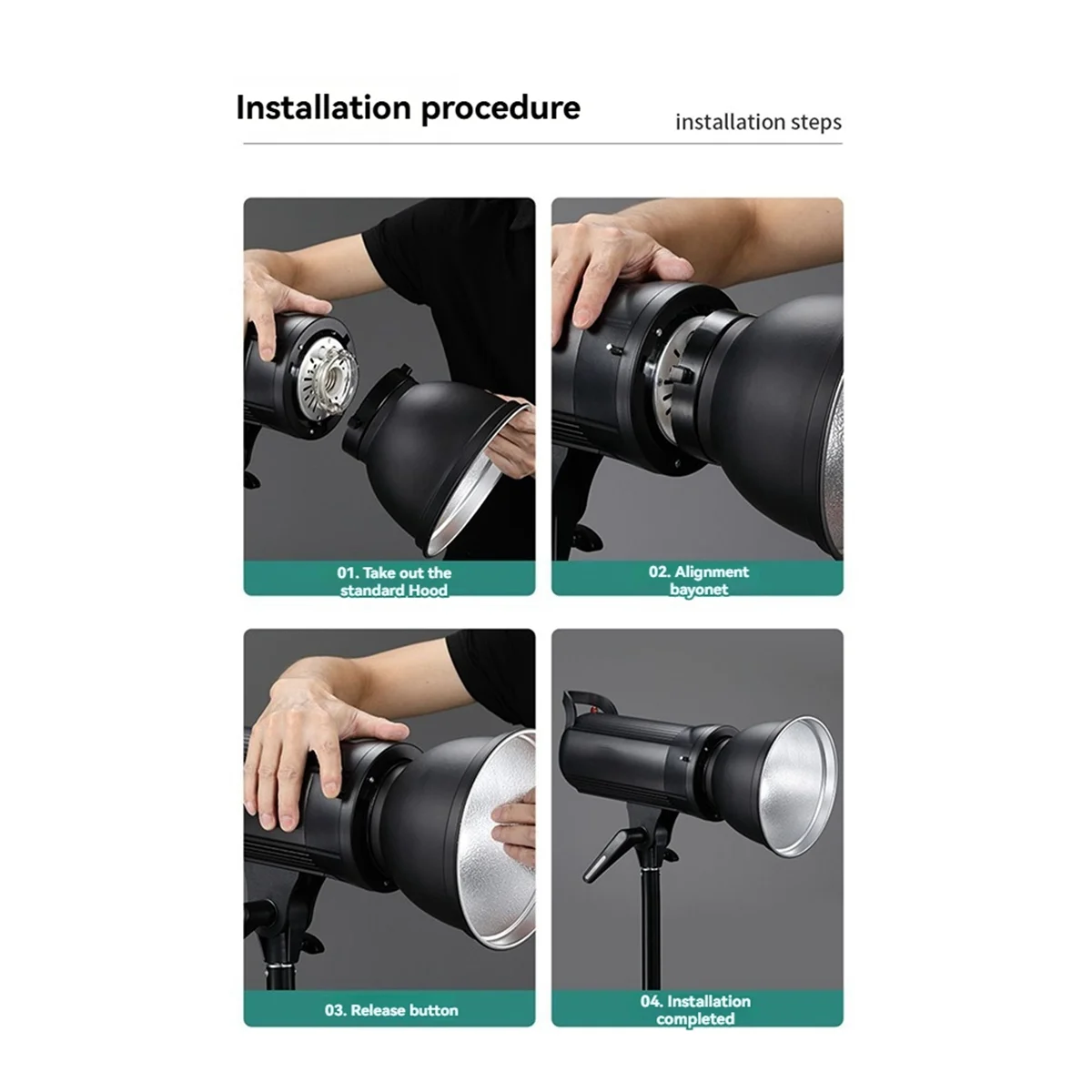 Installation procedure

installation steps

01. Take out the standard Hood

02. Alignment bayonet

03. Release button

04. Installation completed