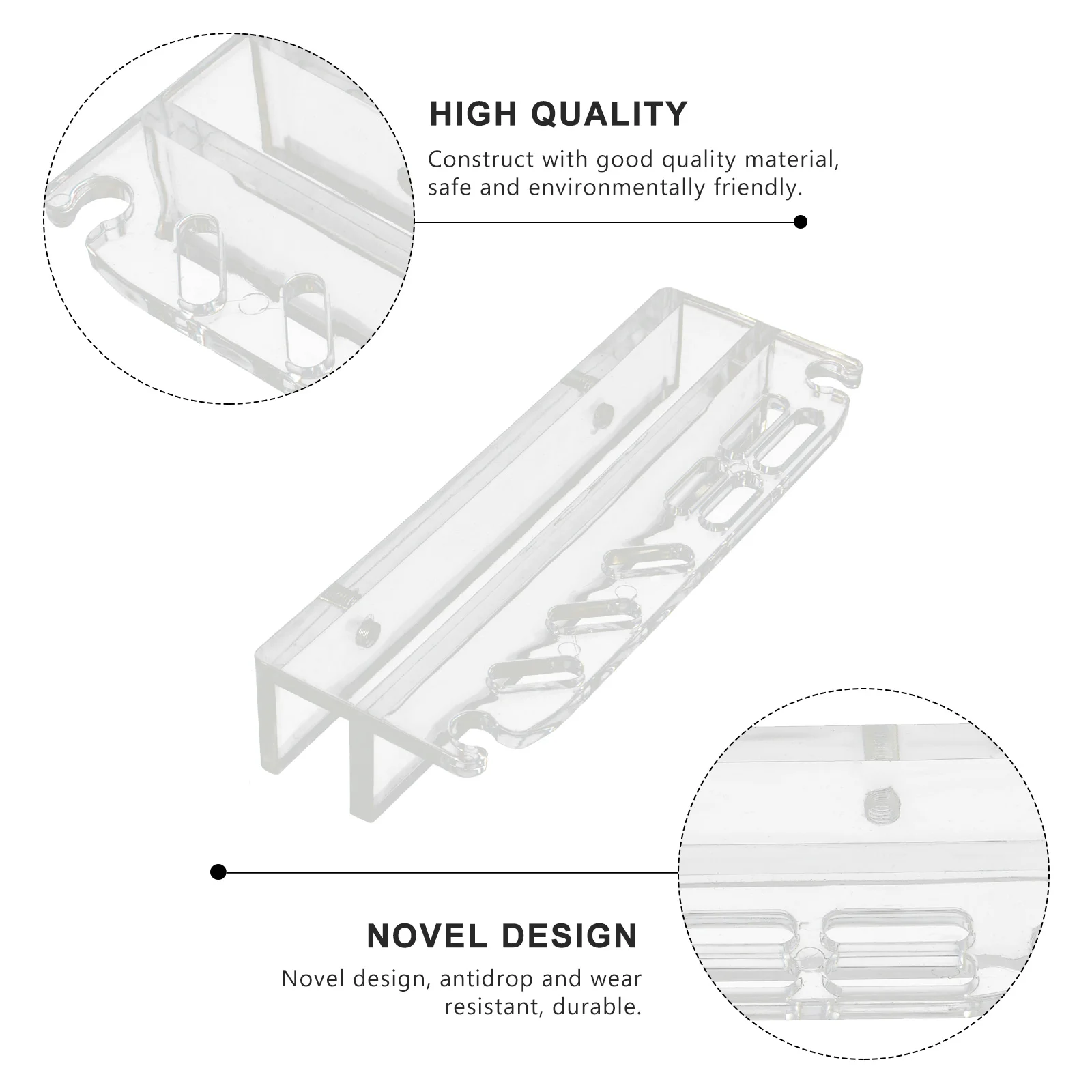 HIGH QUALITY

Construct with good quality material, safe and environmentally friendly.

NOVEL DESIGN

Novel design, antidrop and wear resistant, durable.