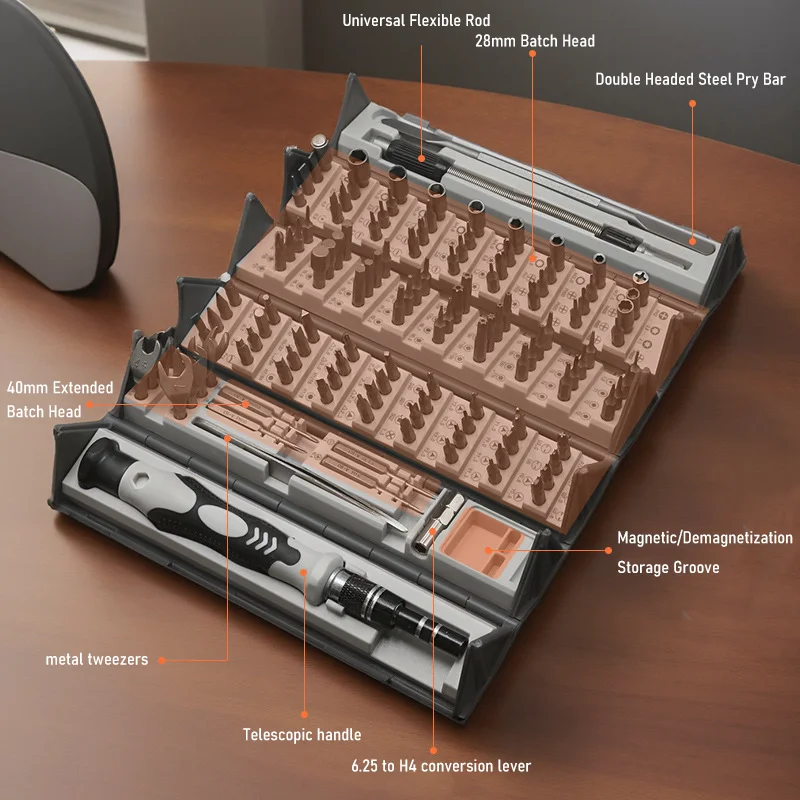 Universal Flexible Rod
28mm Batch Head
Double Headed Steel Pry Bar
40mm Extended Batch Head
Magnetic/Demagnetization Storage Groove
metal tweezers
Telescopic handle
6.25 to H4 conversion lever