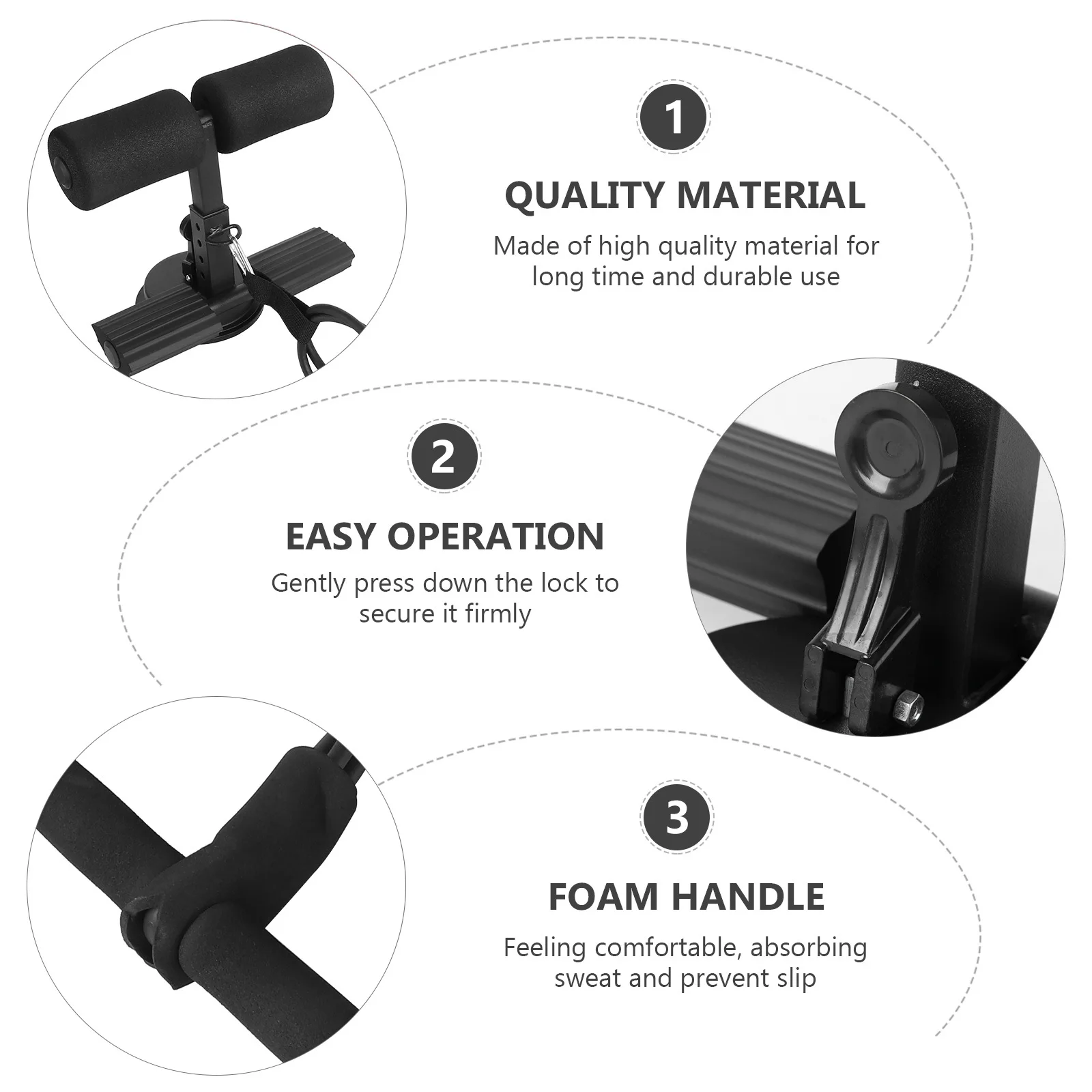 1

QUALITY MATERIAL

Made of high quality material for long time and durable use

2

EASY OPERATION

Gently press down the lock to secure it firmly

3

FOAM HANDLE

Feeling comfortable, absorbing sweat and prevent slip