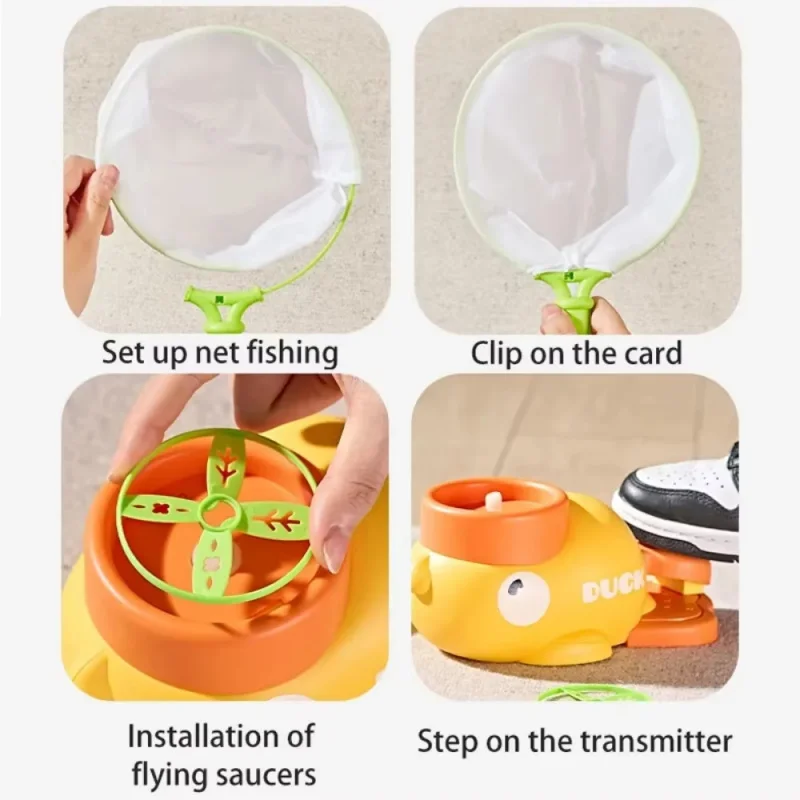 Set up net fishing

Clip on the card

DUCK

Installation of flying saucers

Step on the transmitter