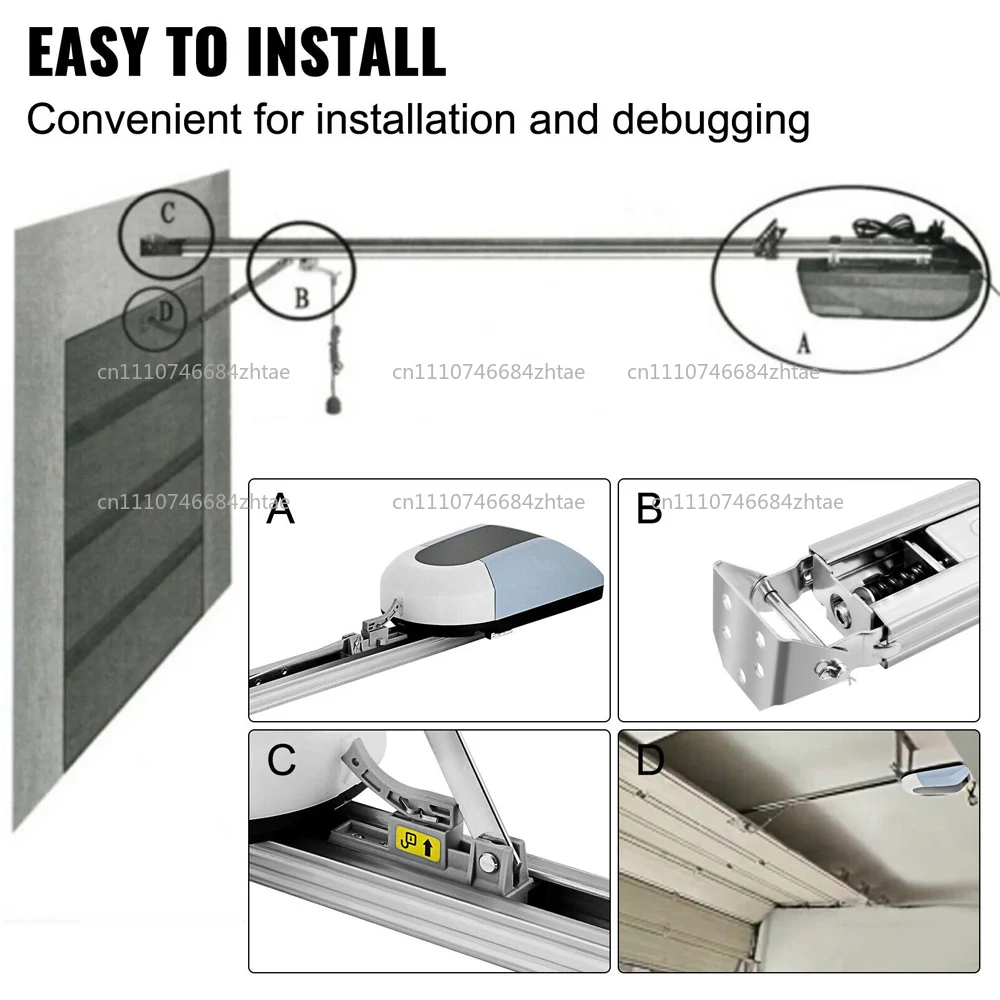 EASY TO INSTALL
Convenient for installation and debugging

C
B
D
A

cn1110746684zhtae
cn1110746684zhtae
cn1110746684zhtae
cn1110746684zhtae
cn1110746684zhtae
cn1110746684zhtae

A
B
C
D