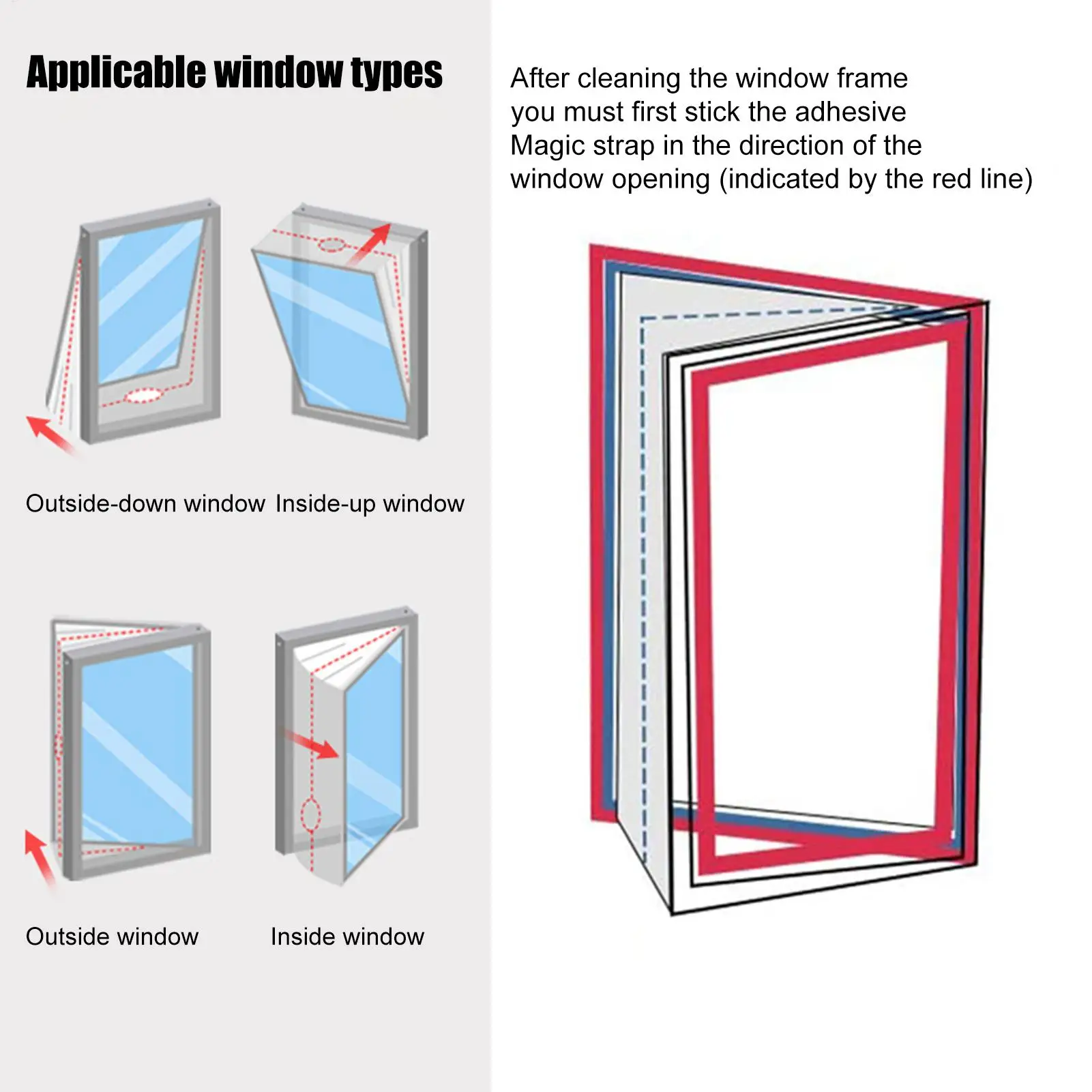 Applicable window types

Outside-down window Inside-up window

Outside window

Inside window

After cleaning the window frame you must first stick the adhesive Magic strap in the direction of the window opening (indicated by the red line)