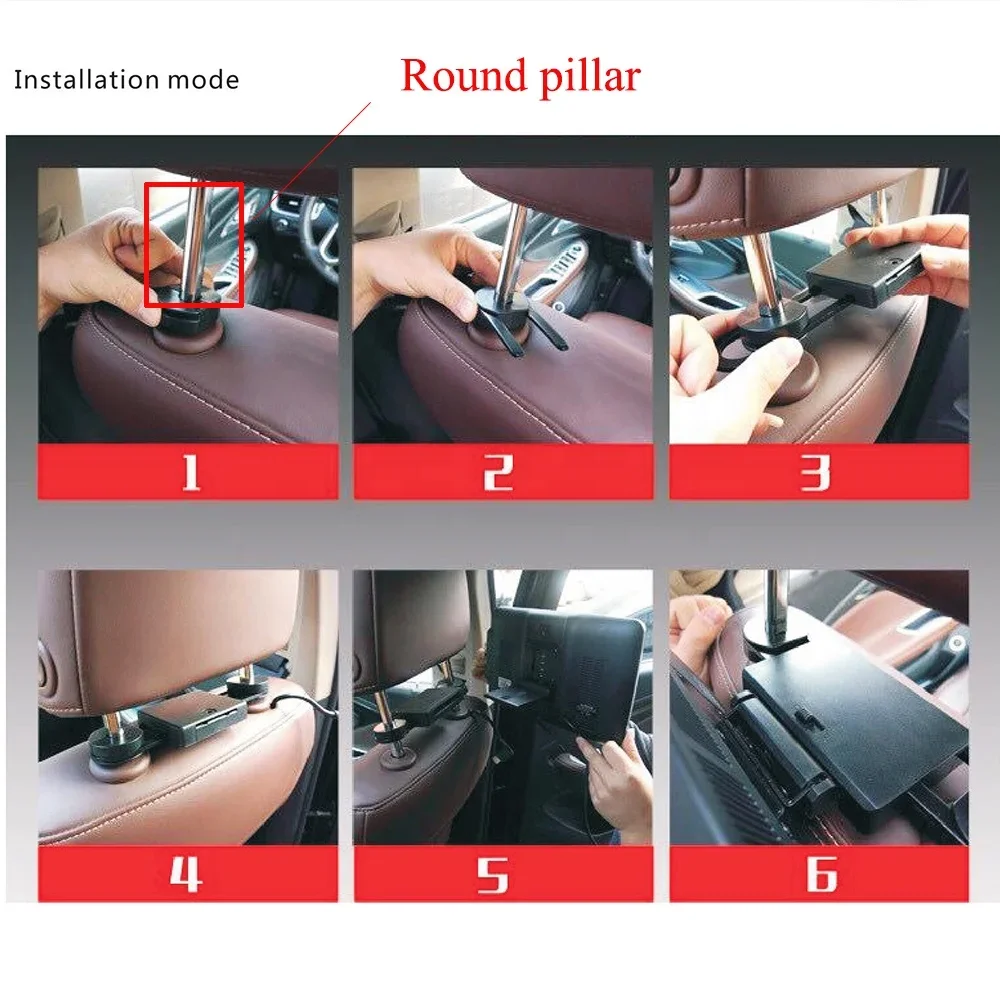 Installation mode

Round pillar

1

2

3

4

5

6