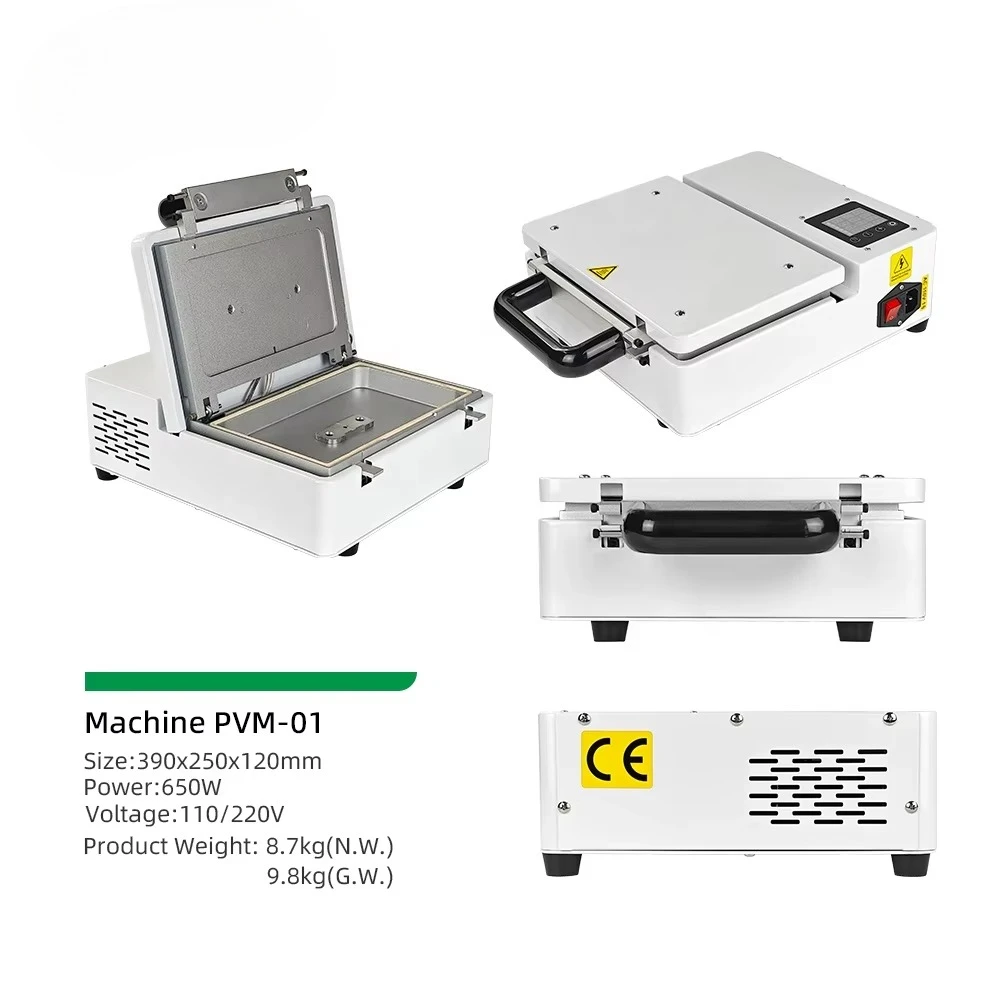 Machine PVM-01
Size:390x250x120mm
Power:650W
Voltage:110/220V
Product Weight: 8.7kg(N.W.)
9.8kg(G.W.)

CE