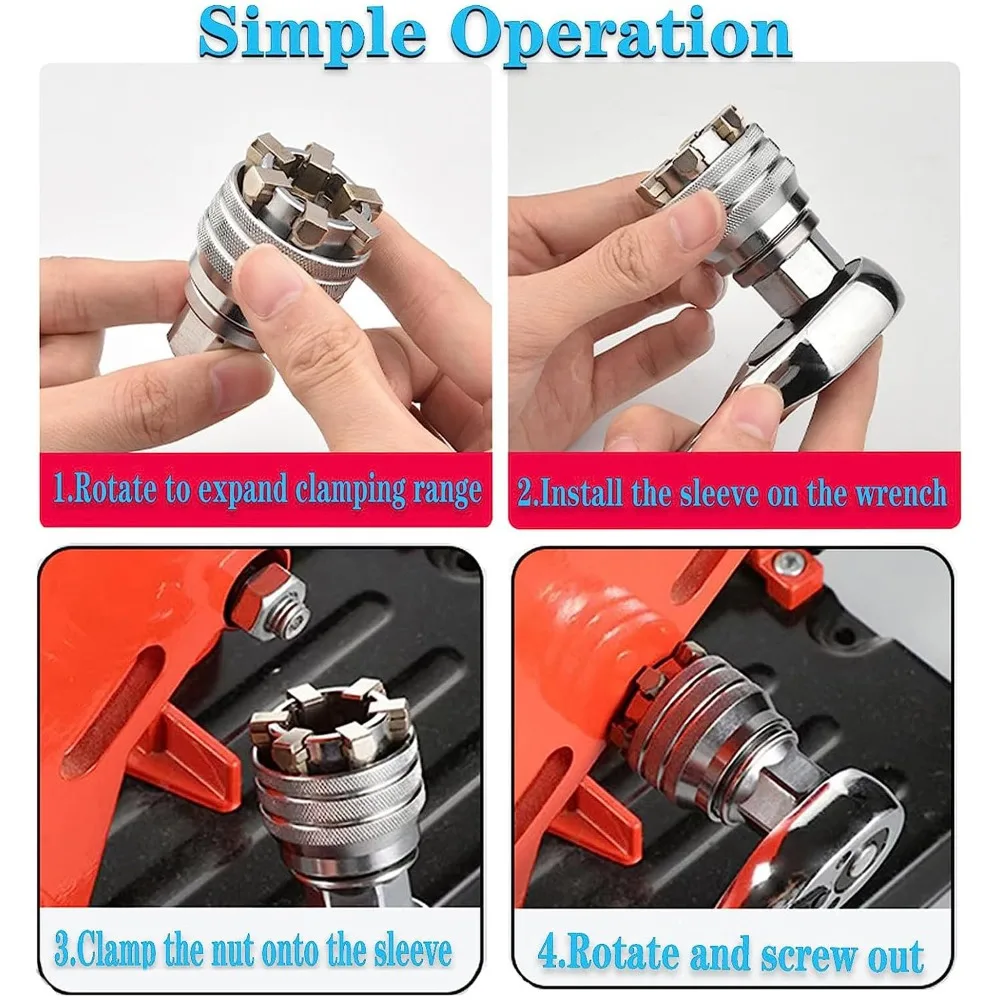 Simple Operation

1.Rotate to expand clamping range

2.Install the sleeve on the wrench

3.Clamp the nut onto the sleeve

4.Rotate and screw out