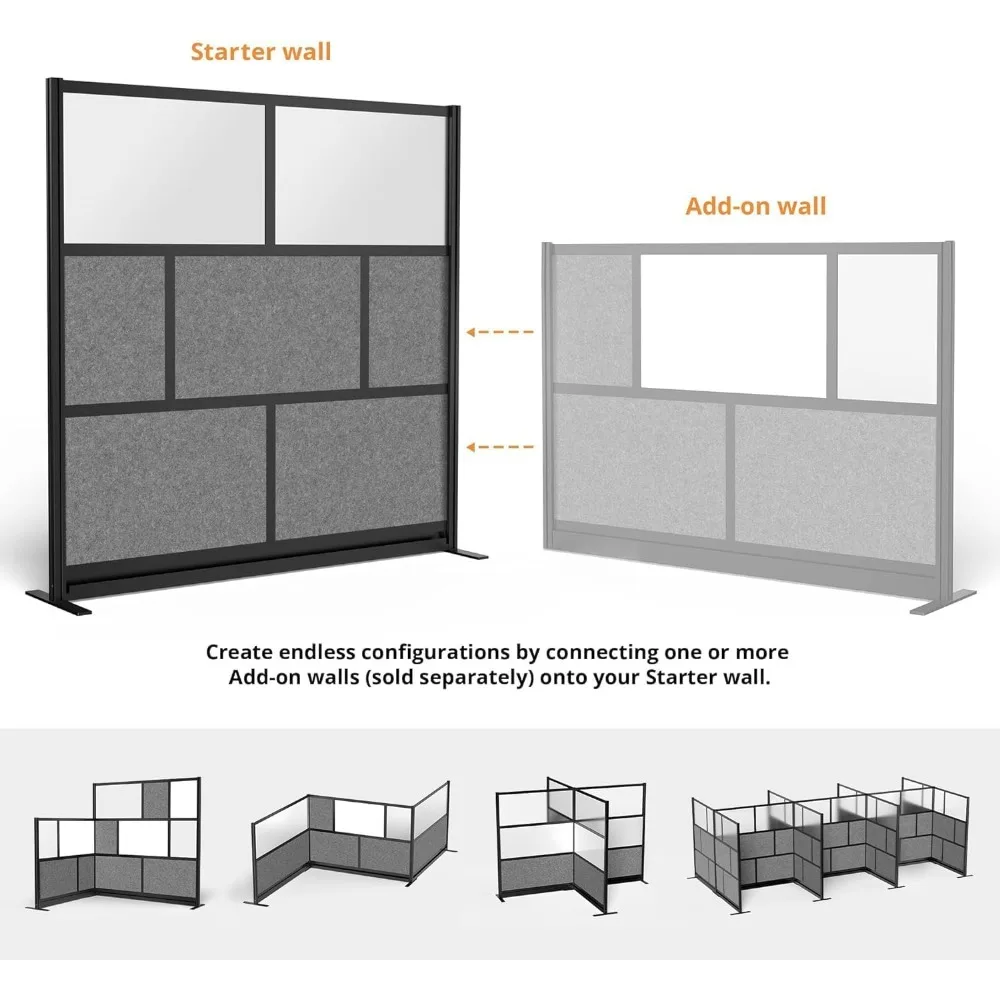 Starter wall

Add-on wall

Create endless configurations by connecting one or more Add-on walls (sold separately) onto your Starter wall.