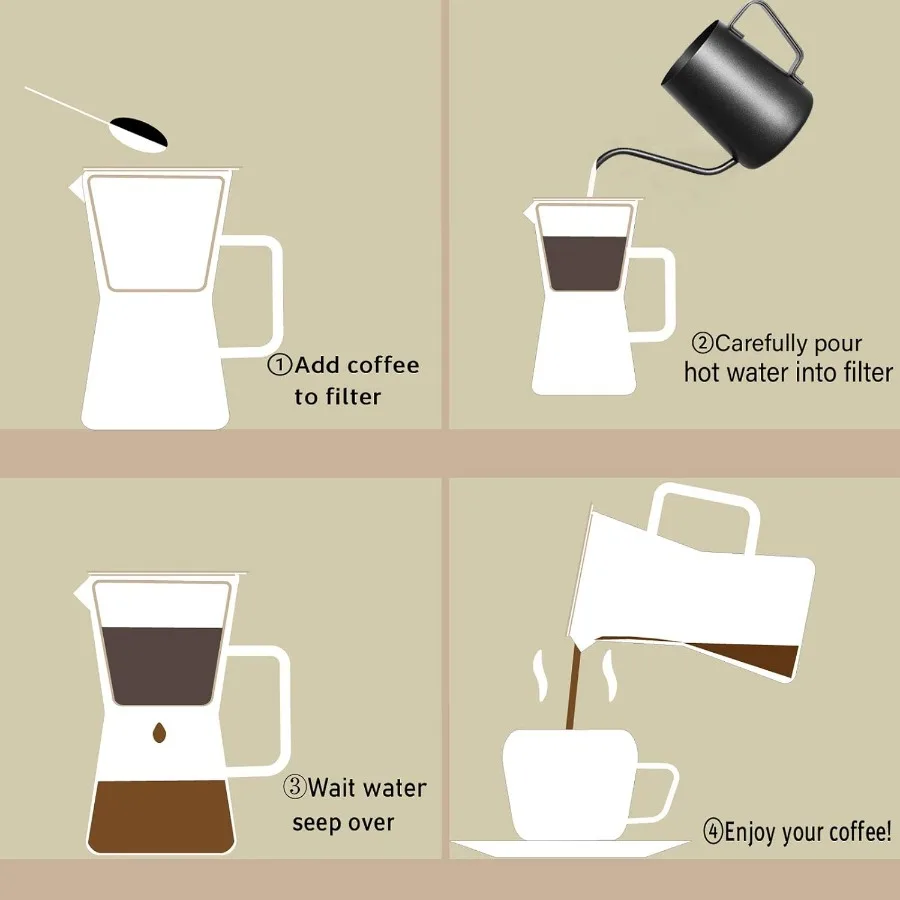 ①Add coffee to filter

②Carefully pour hot water into filter

③Wait water seep over

④Enjoy your coffee!