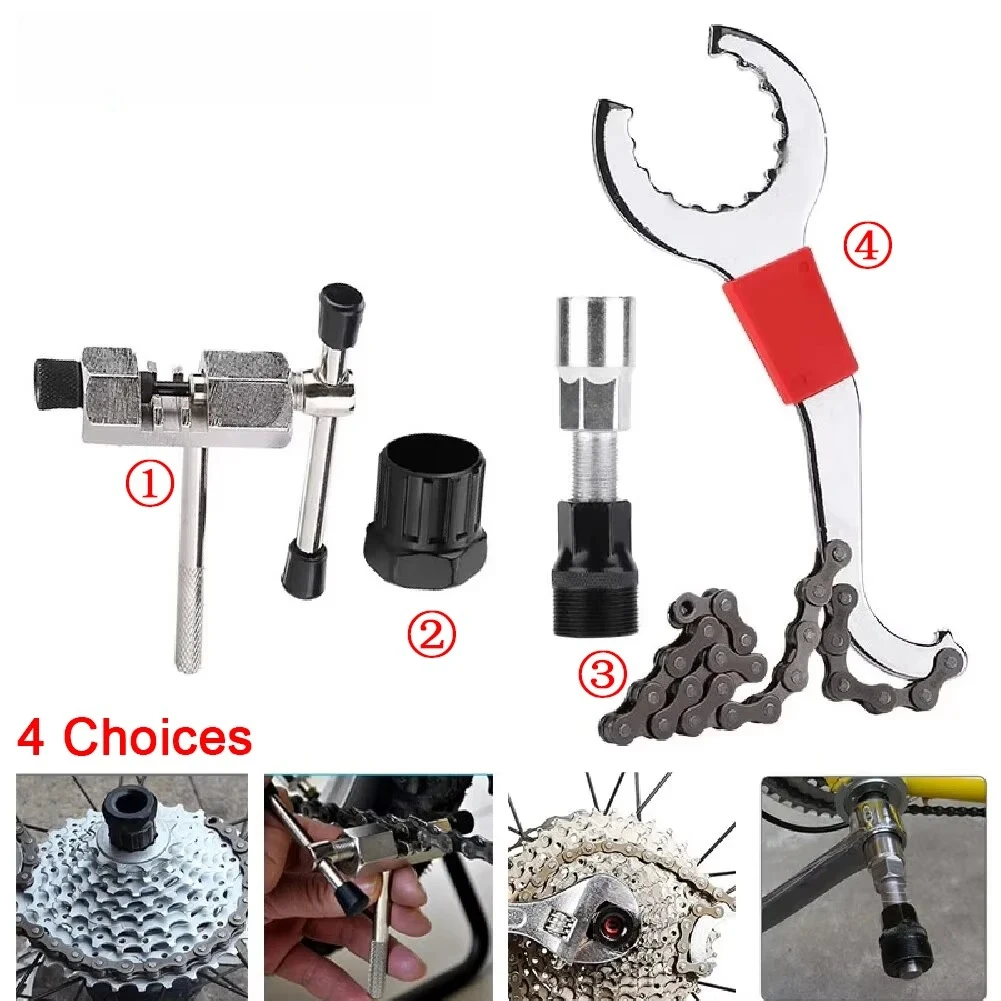 ④
①
②
③
4 Choices