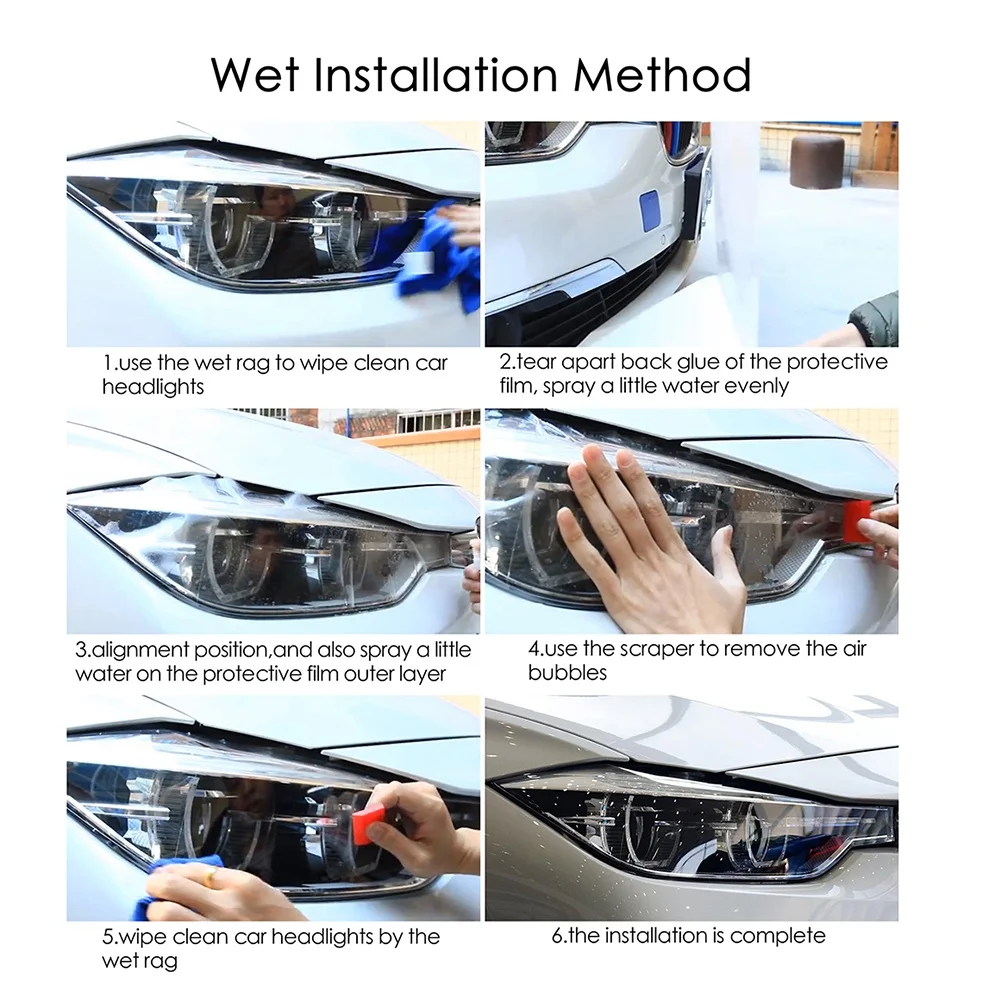 Wet Installation Method

1.use the wet rag to wipe clean car headlights

2.tear apart back glue of the protective film, spray a little water evenly

3.alignment position,and also spray a little water on the protective film outer layer

4.use the scraper to remove the air bubbles

5.wipe clean car headlights by the wet rag

6.the installation is complete