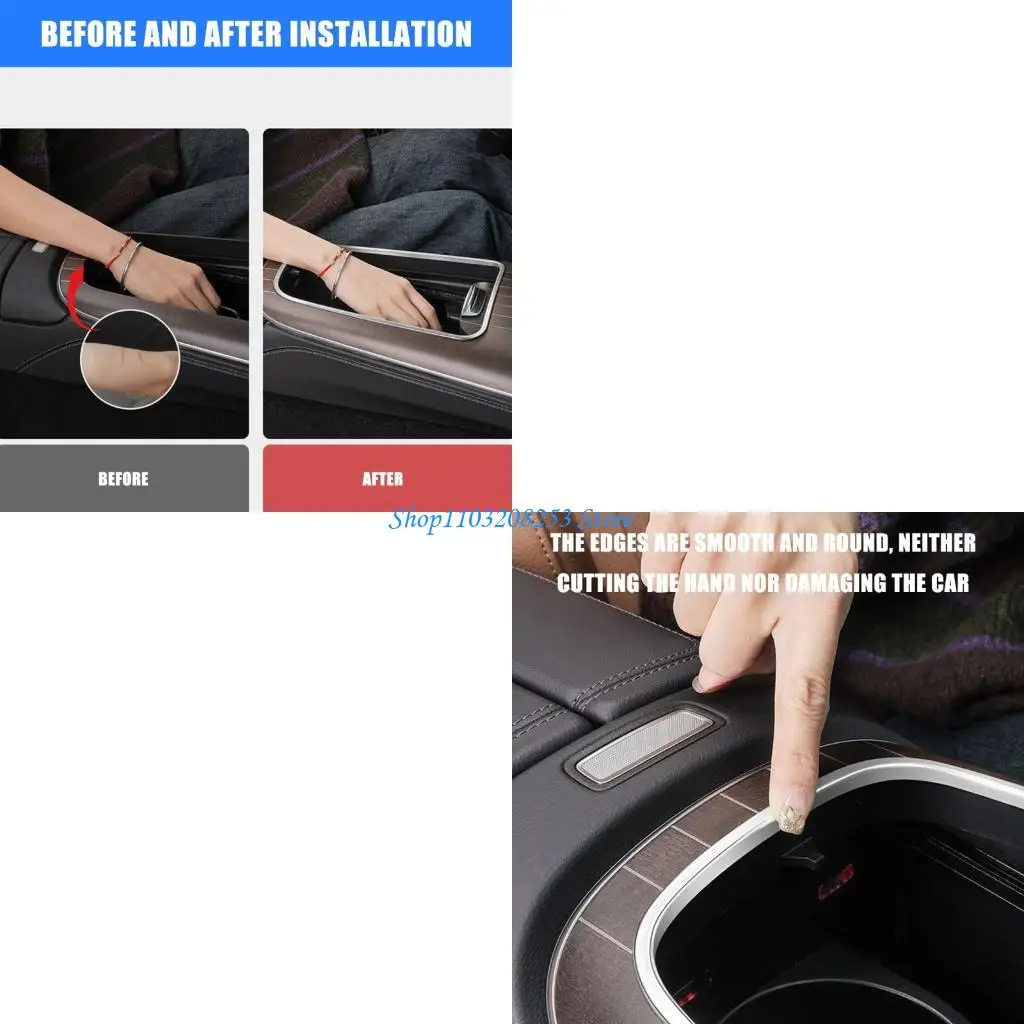 BEFORE AND AFTER INSTALLATION

BEFORE

AFTER

Shop1103208253 Store

THE EDGES ARE SMOOTH AND ROUND, NEITHER CUTTING THE HAND NOR DAMAGING THE CAR