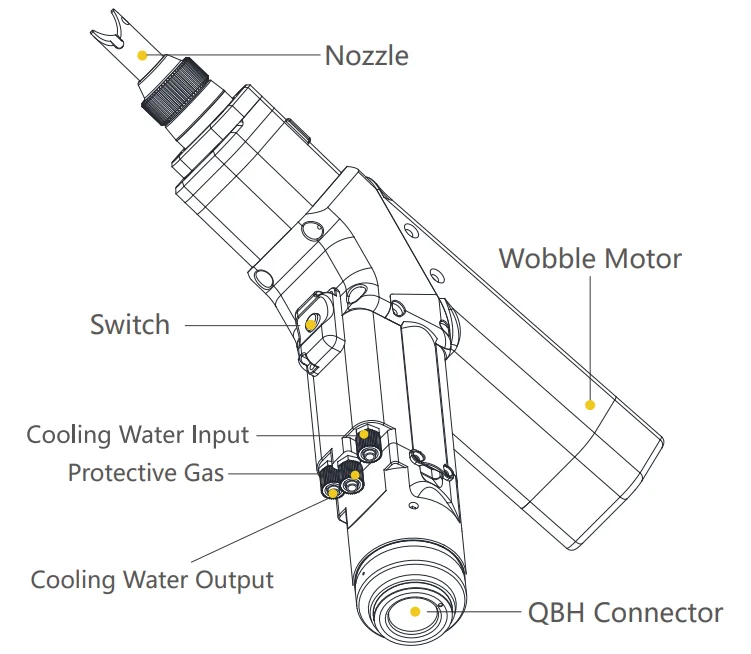 Nozzle
Wobble Motor
Switch
Cooling Water Input
Protective Gas
Cooling Water Output
QBH Connector