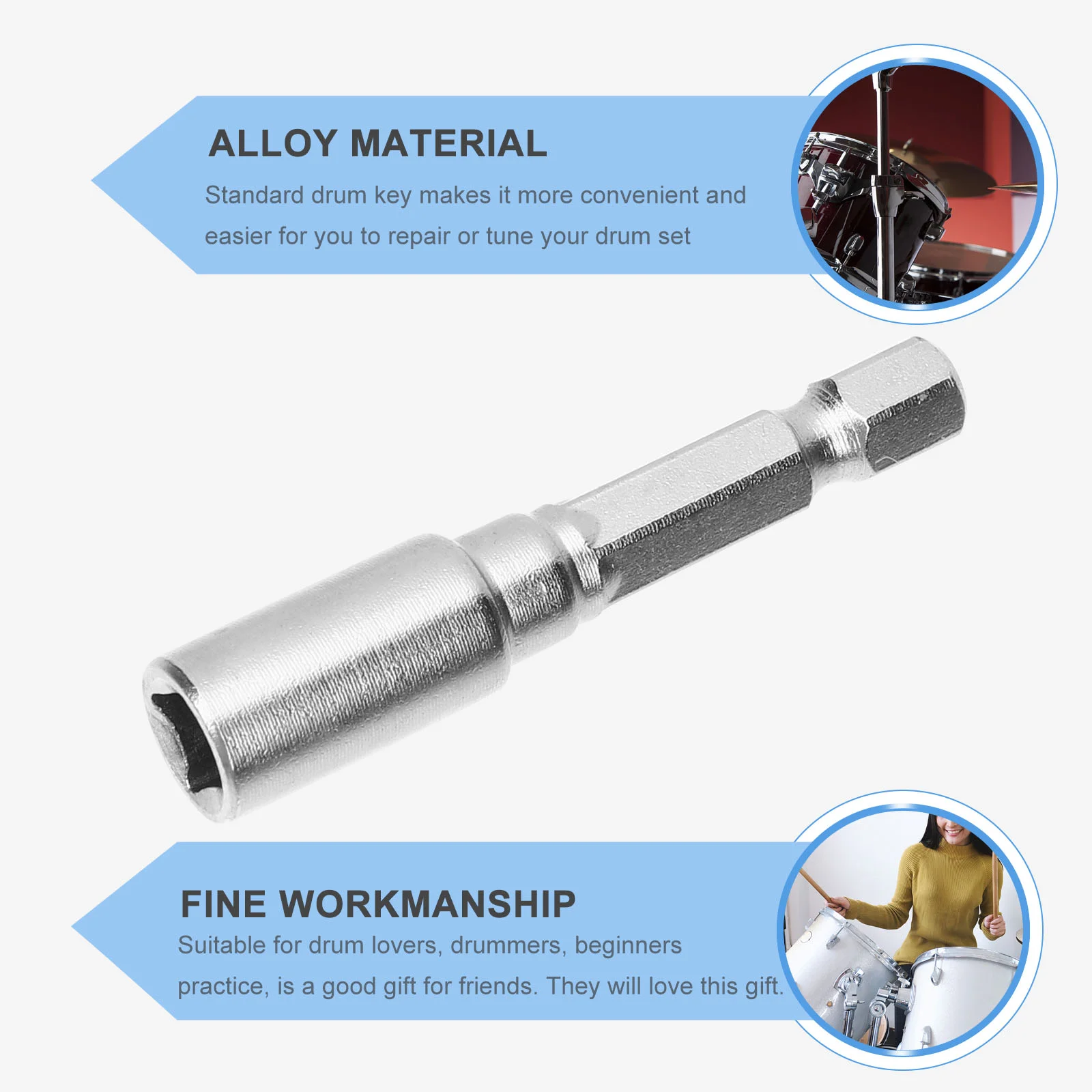 ALLOY MATERIAL

Standard drum key makes it more convenient and easier for you to repair or tune your drum set

FINE WORKMANSHIP

Suitable for drum lovers, drummers, beginners practice, is a good gift for friends. They will love this gift.